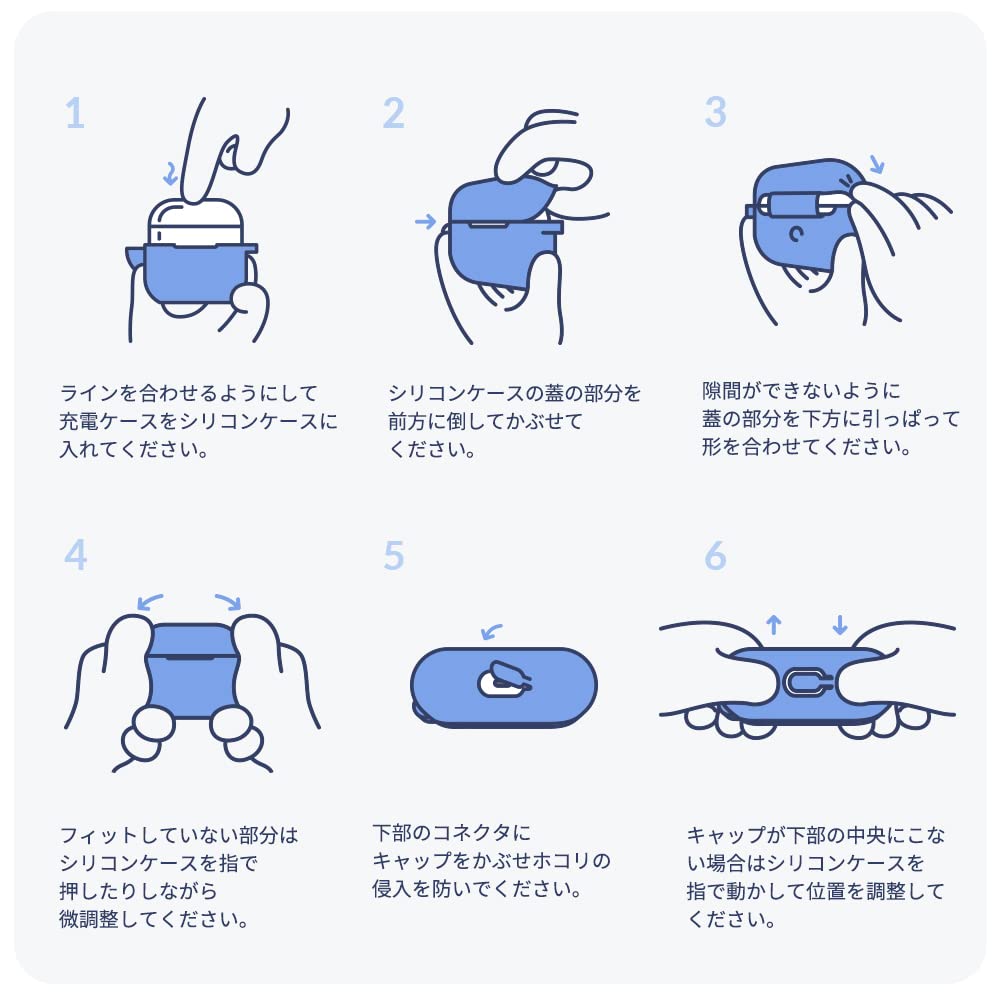 1

ラインを合わせるようにして充電ケースをシリコンケースに入れてください。

2

シリコンケースの蓋の部分を前方に倒してかぶせてください。

3

隙間ができないように蓋の部分を下方に引っぱって形を合わせてください。

4

フィットしていない部分はシリコンケースを指で押したりしながら微調整してください。

5

下部のコネクタにキャップをかぶせホコリの侵入を防いでください。

6

キャップが下部の中央にこない場合はシリコンケースを指で動かして位置を調整してください。