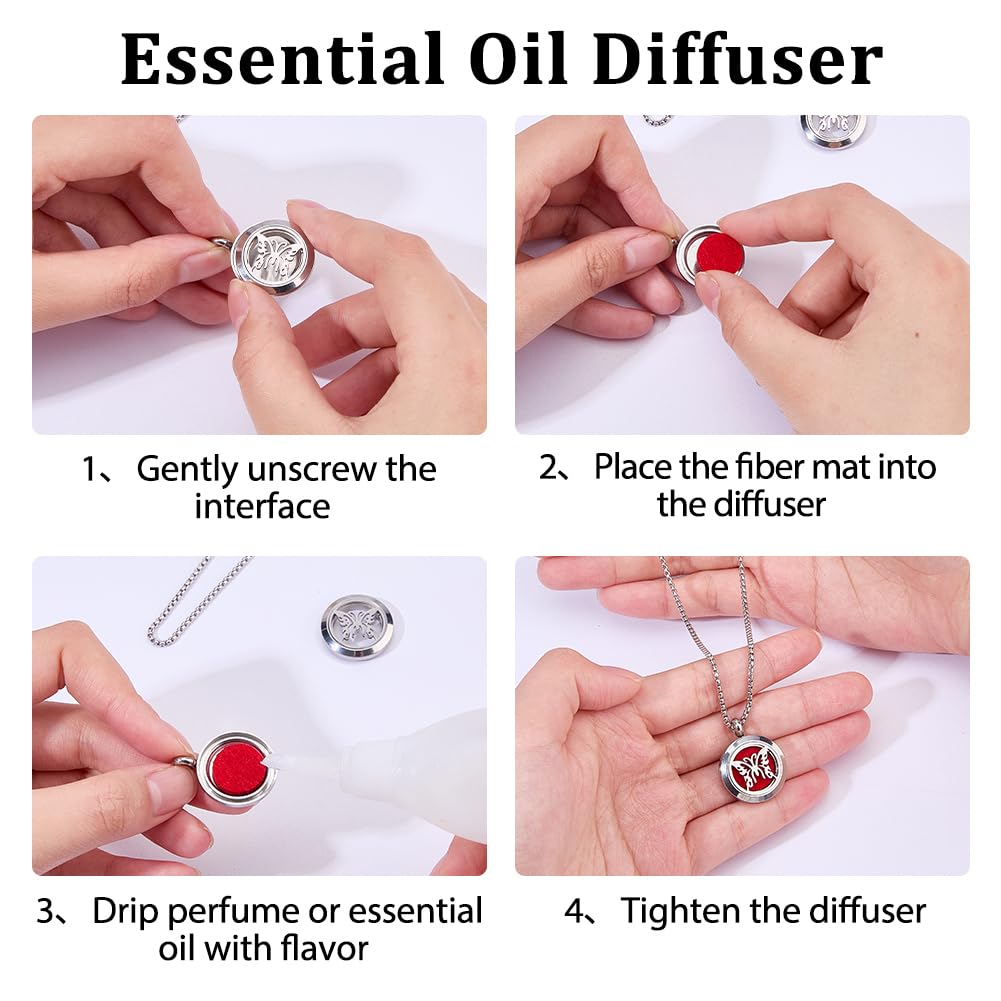 Essential Oil Diffuser

1、Gently unscrew the interface

2、Place the fiber mat into the diffuser

3、Drip perfume or essential oil with flavor

4、Tighten the diffuser