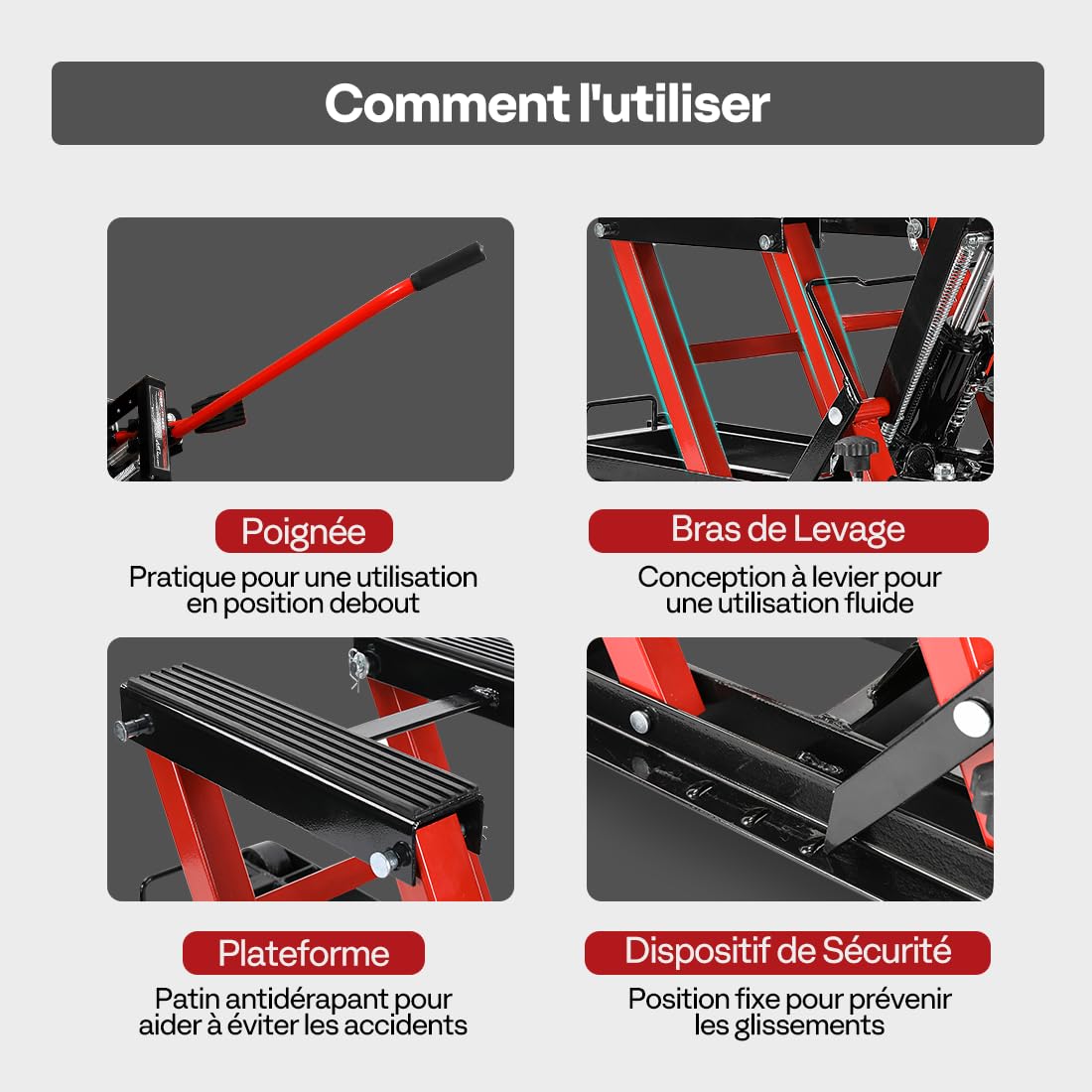 Comment l'utiliser

Poignée
Pratique pour une utilisation en position debout

Bras de Levage
Conception à levier pour une utilisation fluide

Plateforme
Patin antidérapant pour aider à éviter les accidents

Dispositif de Sécurité
Position fixe pour prévenir les glissements