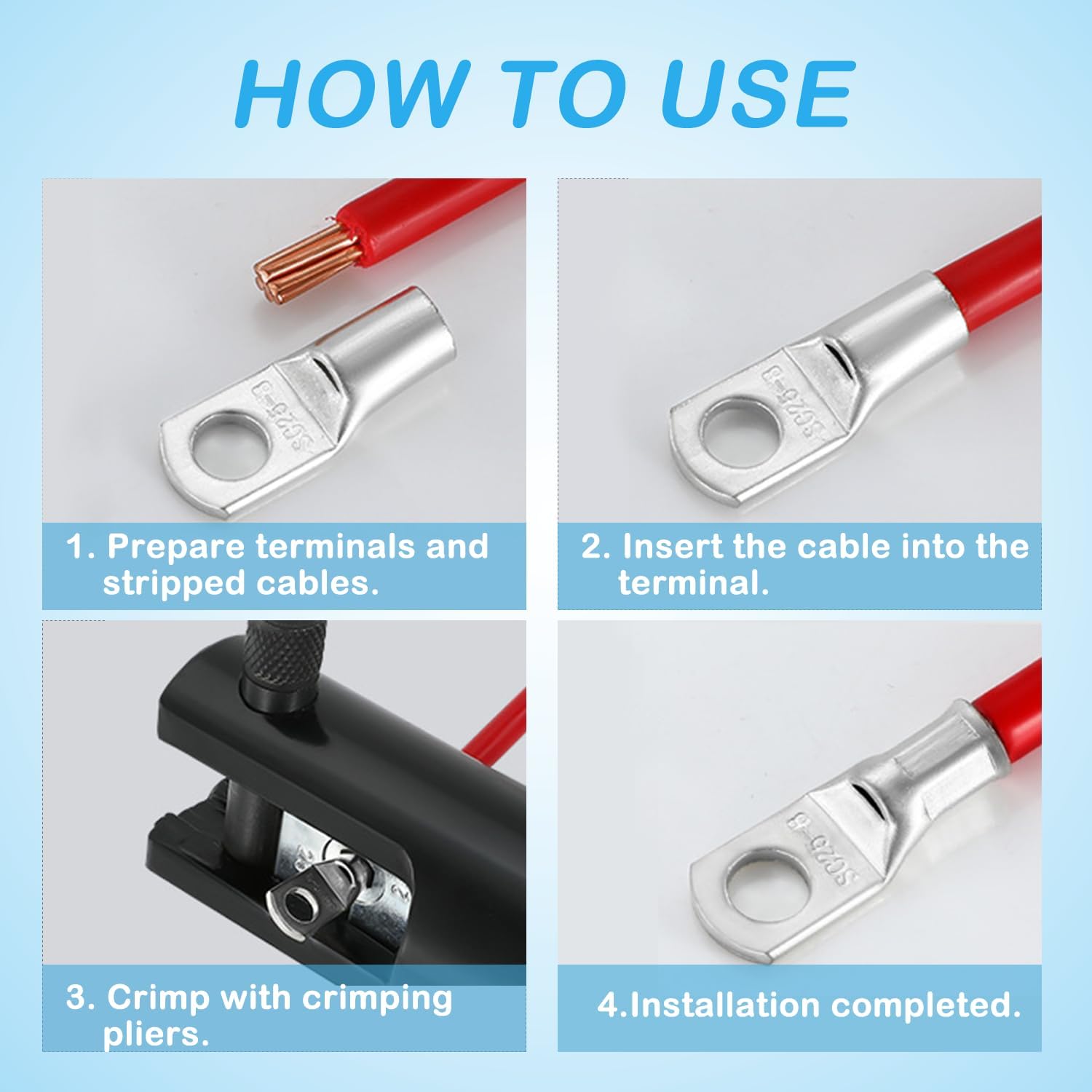 HOW TO USE

SC25-8

1. Prepare terminals and stripped cables.

SC25-8

2. Insert the cable into the terminal.

3. Crimp with crimping pliers.

SC25-8

4.Installation completed.