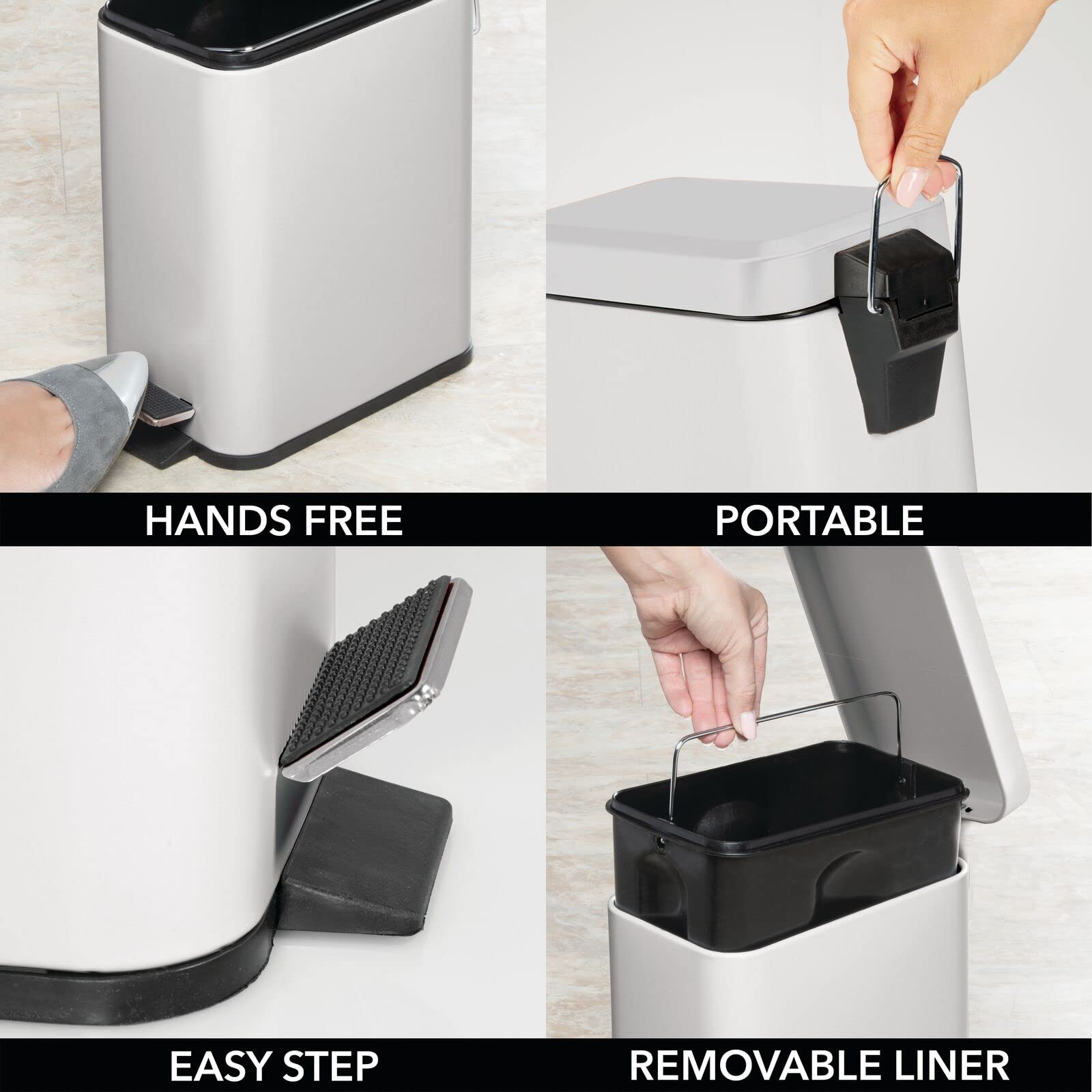 HANDS FREE

PORTABLE

EASY STEP

REMOVABLE LINER