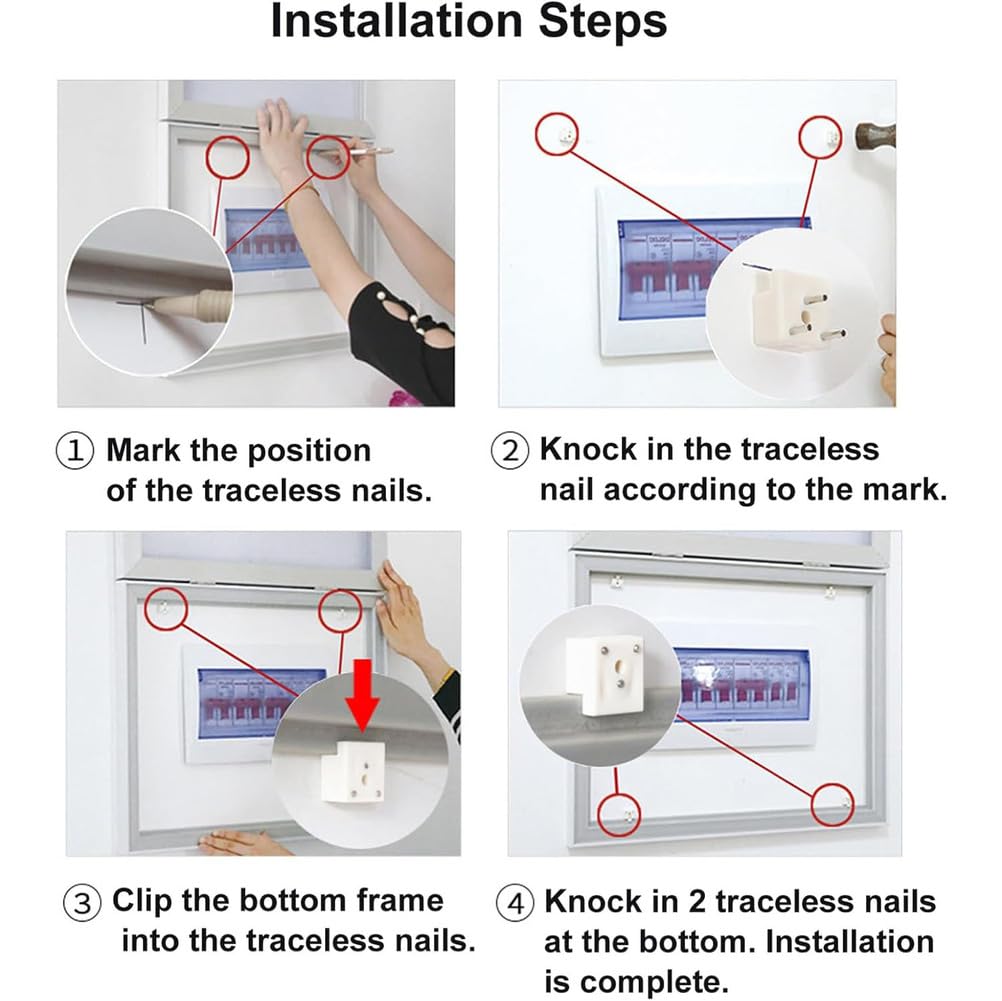 Installation Steps

① Mark the position of the traceless nails.

② Knock in the traceless nail according to the mark.

③ Clip the bottom frame into the traceless nails.

④ Knock in 2 traceless nails at the bottom. Installation is complete.