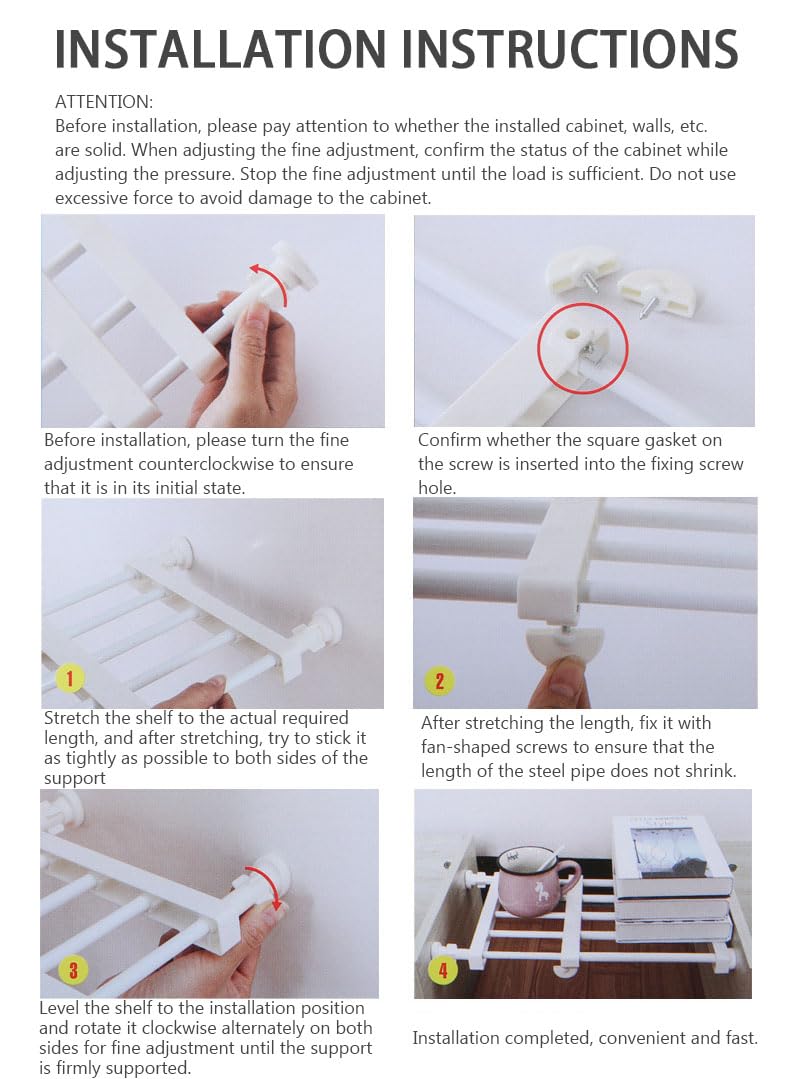 INSTALLATION INSTRUCTIONS

ATTENTION:
Before installation, please pay attention to whether the installed cabinet, walls, etc. are solid. When adjusting the fine adjustment, confirm the status of the cabinet while adjusting the pressure. Stop the fine adjustment until the load is sufficient. Do not use excessive force to avoid damage to the cabinet.

Before installation, please turn the fine adjustment counterclockwise to ensure that it is in its initial state.

Confirm whether the square gasket on the screw is inserted into the fixing screw hole.

1

Stretch the shelf to the actual required length, and after stretching, try to stick it as tightly as possible to both sides of the support

2

After stretching the length, fix it with fan-shaped screws to ensure that the length of the steel pipe does not shrink.

3

Level the shelf to the installation position and rotate it clockwise alternately on both sides for fine adjustment until the support is firmly supported.

4

Installation completed, convenient and fast.