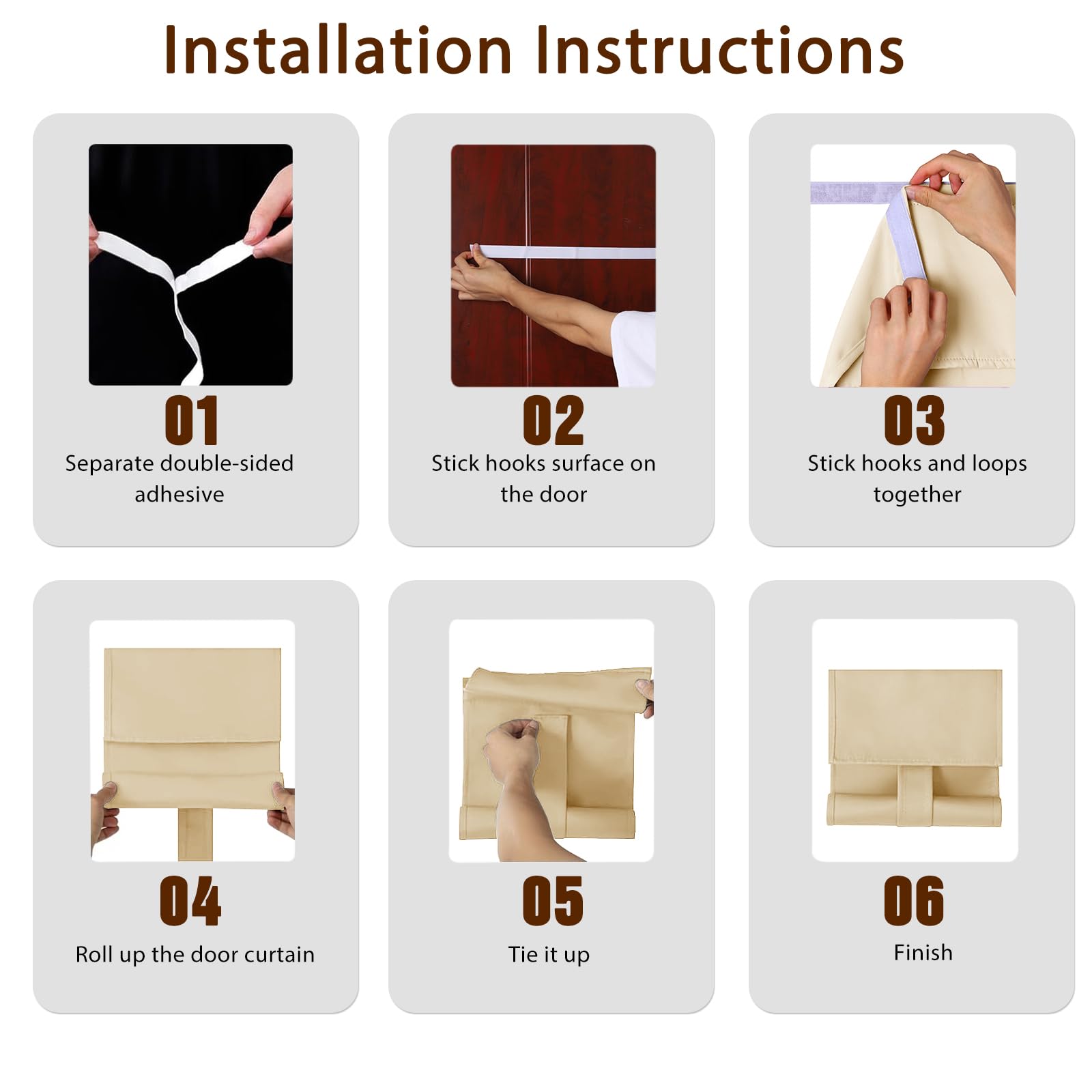 Installation Instructions

01
Separate double-sided adhesive

02
Stick hooks surface on the door

03
Stick hooks and loops together

04
Roll up the door curtain

05
Tie it up

06
Finish