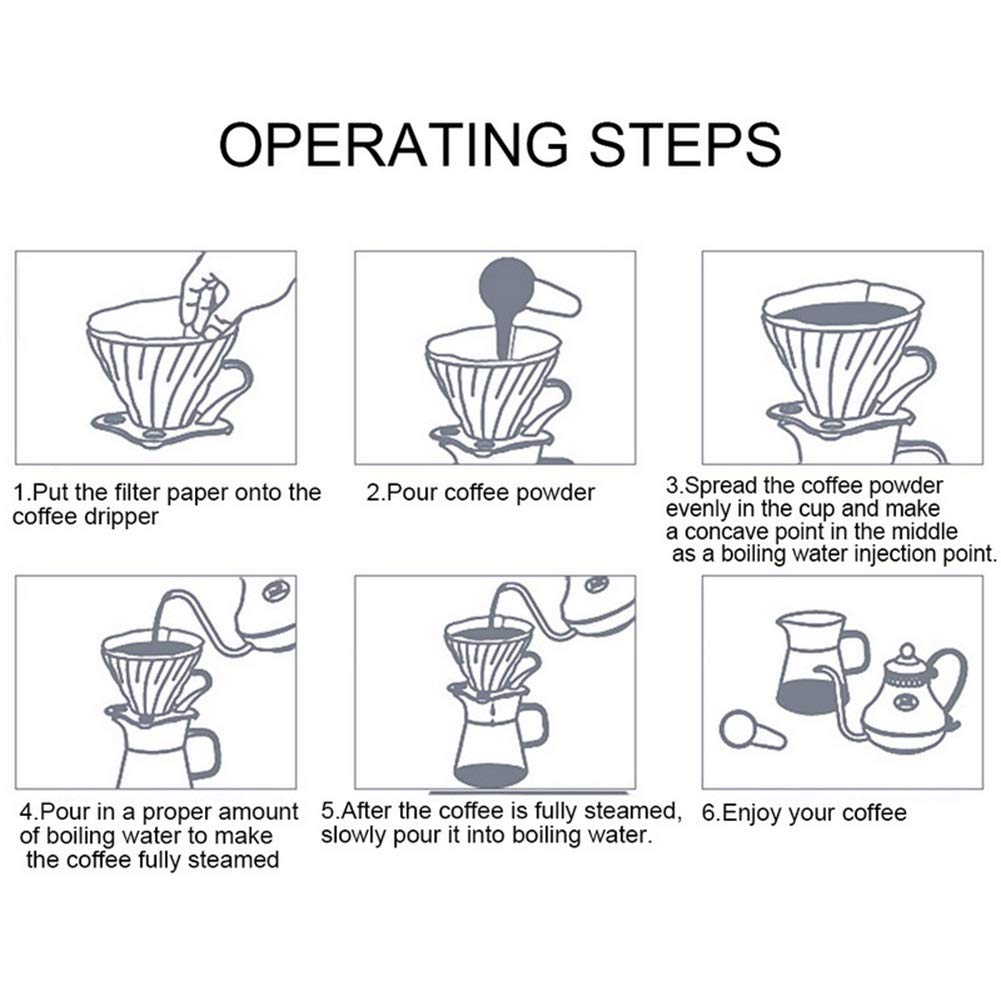 OPERATING STEPS

1.Put the filter paper onto the coffee dripper

2.Pour coffee powder

3.Spread the coffee powder evenly in the cup and make a concave point in the middle as a boiling water injection point.

4.Pour in a proper amount of boiling water to make the coffee fully steamed

5.After the coffee is fully steamed, slowly pour it into boiling water.

6.Enjoy your coffee