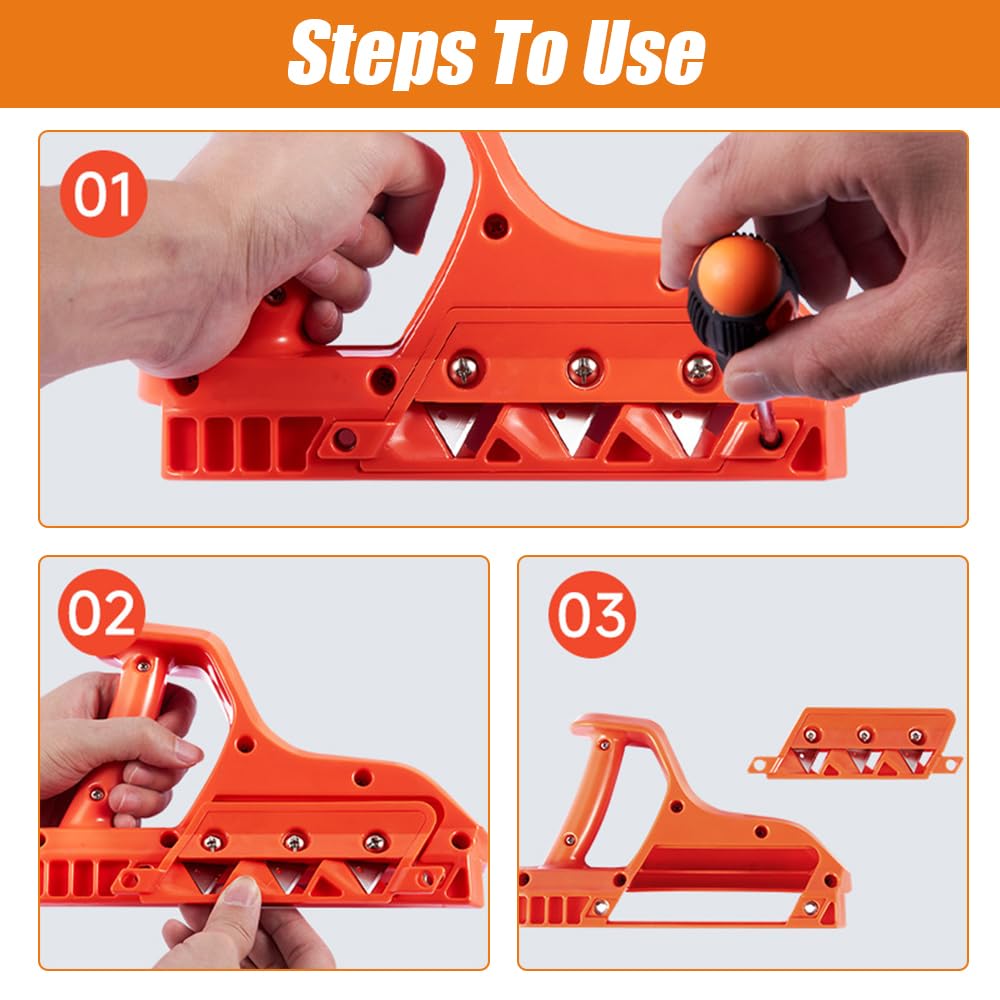 Steps To Use

01

02

03