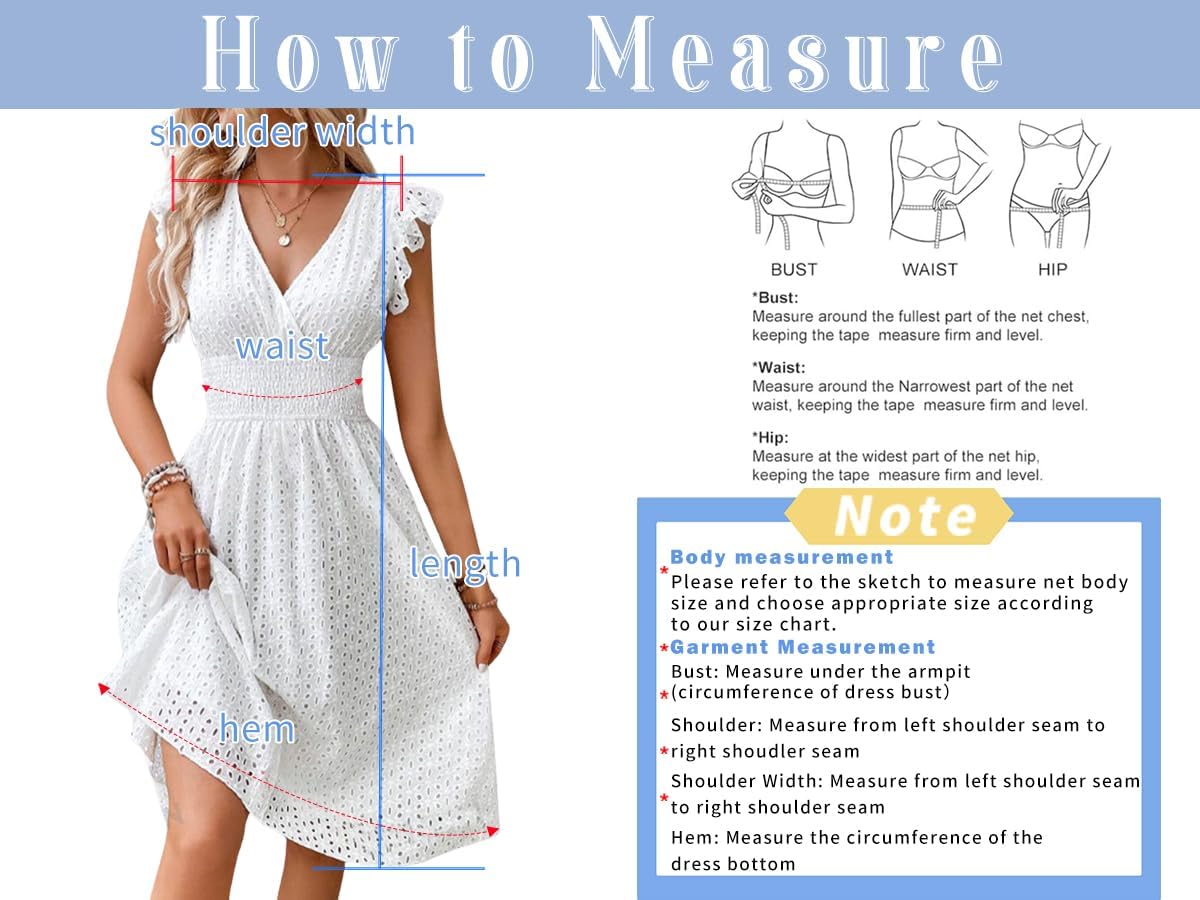 How to Measure

shoulder width

waist

length

hem

BUST WAIST HIP

*Bust:
Measure around the fullest part of the net chest, keeping the tape measure firm and level.

*Waist:
Measure around the Narrowest part of the net waist, keeping the tape measure firm and level.

*Hip:
Measure at the widest part of the net hip, keeping the tape measure firm and level.

Note

*Body measurement
Please refer to the sketch to measure net body size and choose appropriate size according to our size chart.

*Garment Measurement
Bust: Measure under the armpit
*(circumference of dress bust)

Shoulder: Measure from left shoulder seam to
*right shoudler seam

Shoulder Width: Measure from left shoulder seam
*to right shoulder seam

Hem: Measure the circumference of the dress bottom