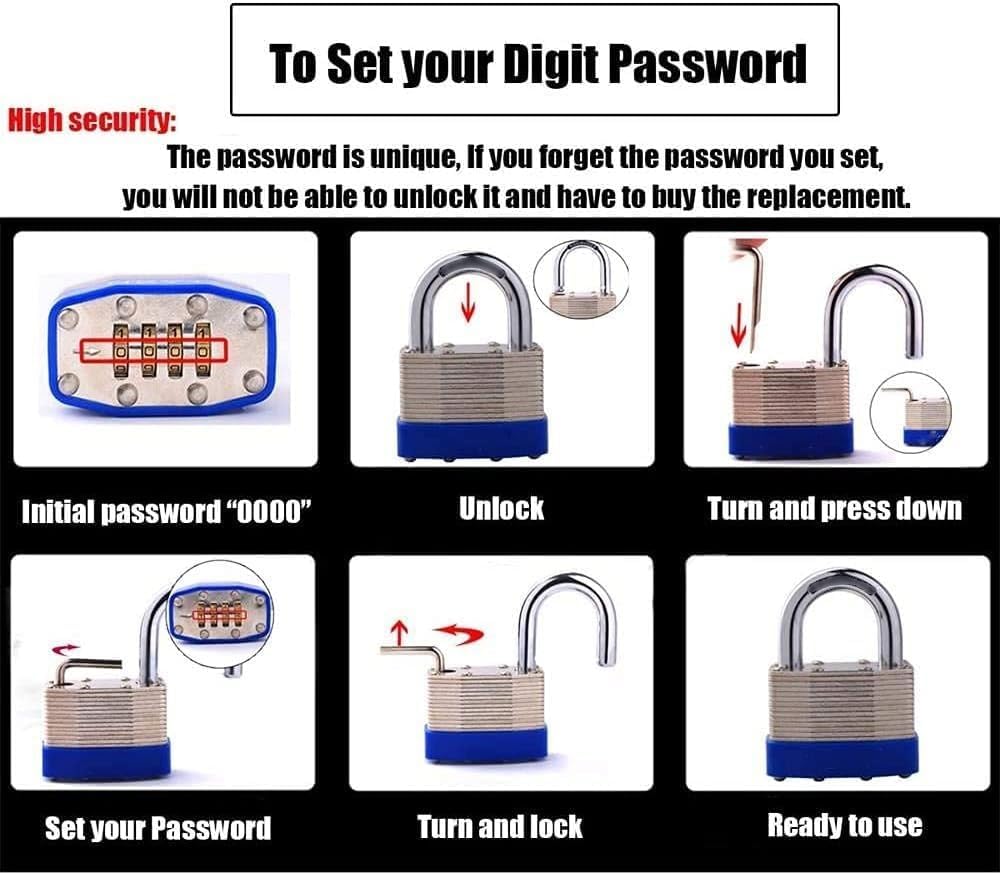 To Set your Digit Password

High security:

The password is unique, If you forget the password you set, you will not be able to unlock it and have to buy the replacement.

Initial password "0000"

Unlock

Turn and press down

Set your Password

Turn and lock

Ready to use