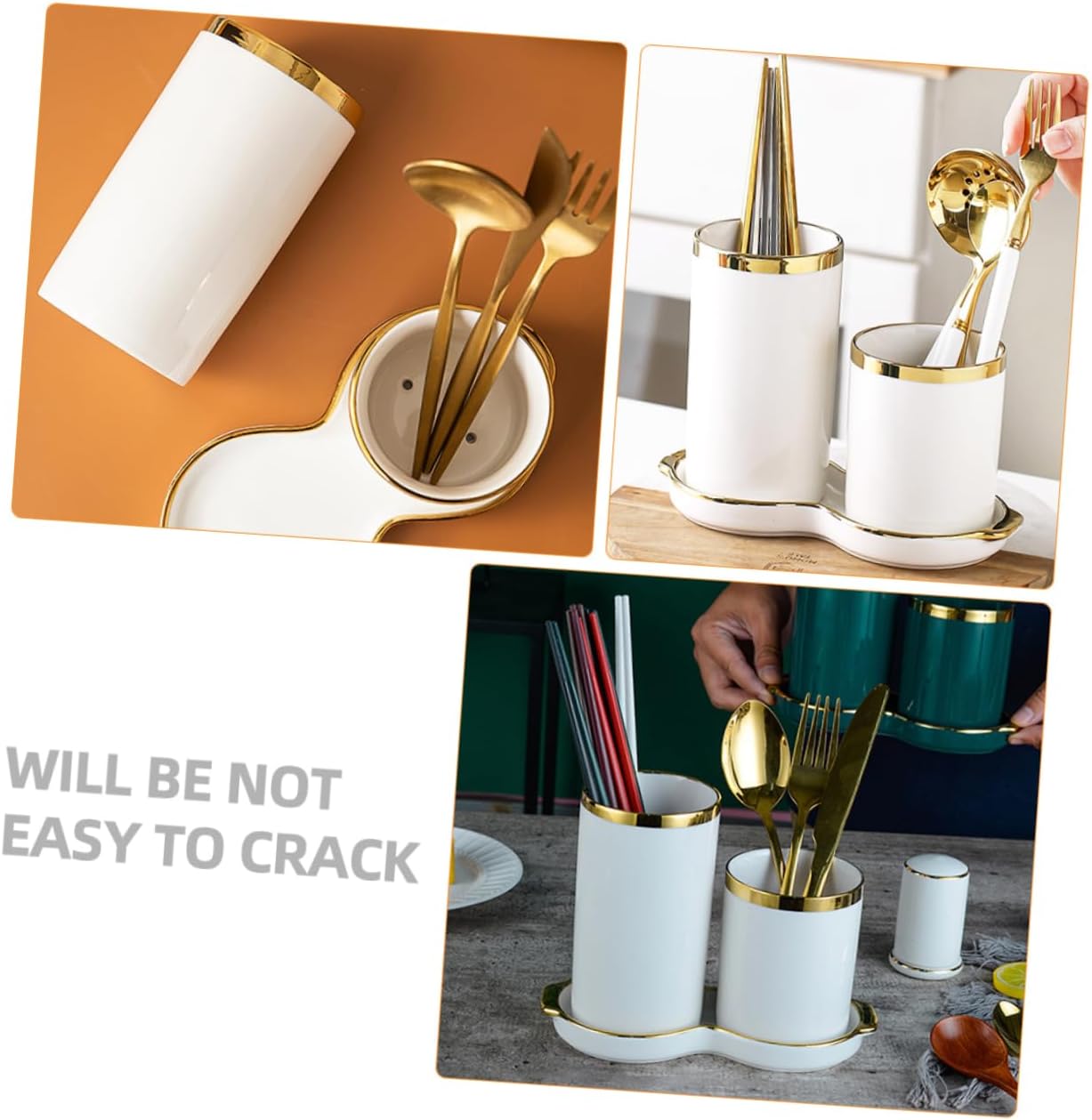 WILL BE NOT EASY TO CRACK