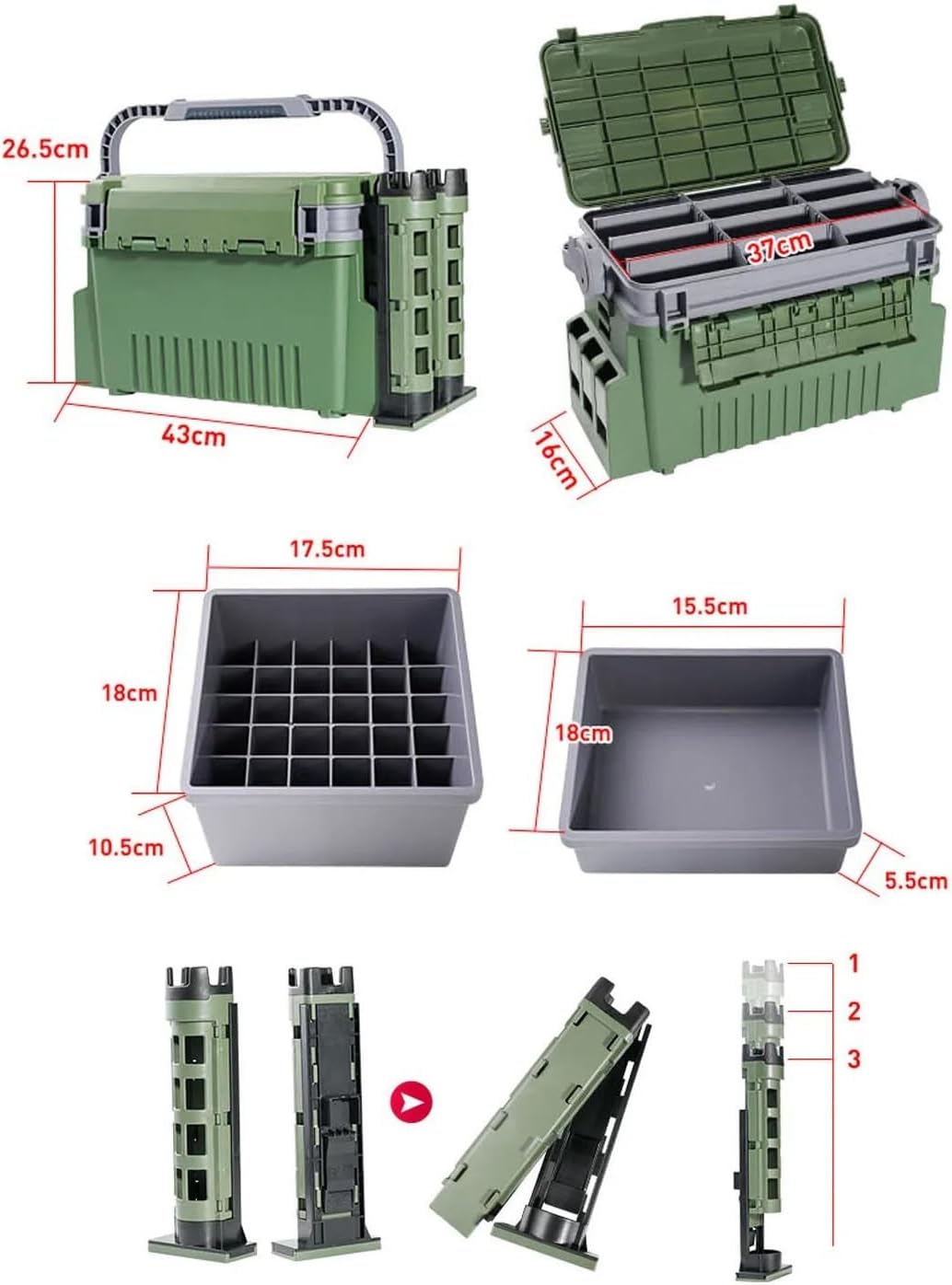 26.5cm
43cm
37cm
16cm
17.5cm
18cm
10.5cm
15.5cm
18cm
5.5cm
1
2
3