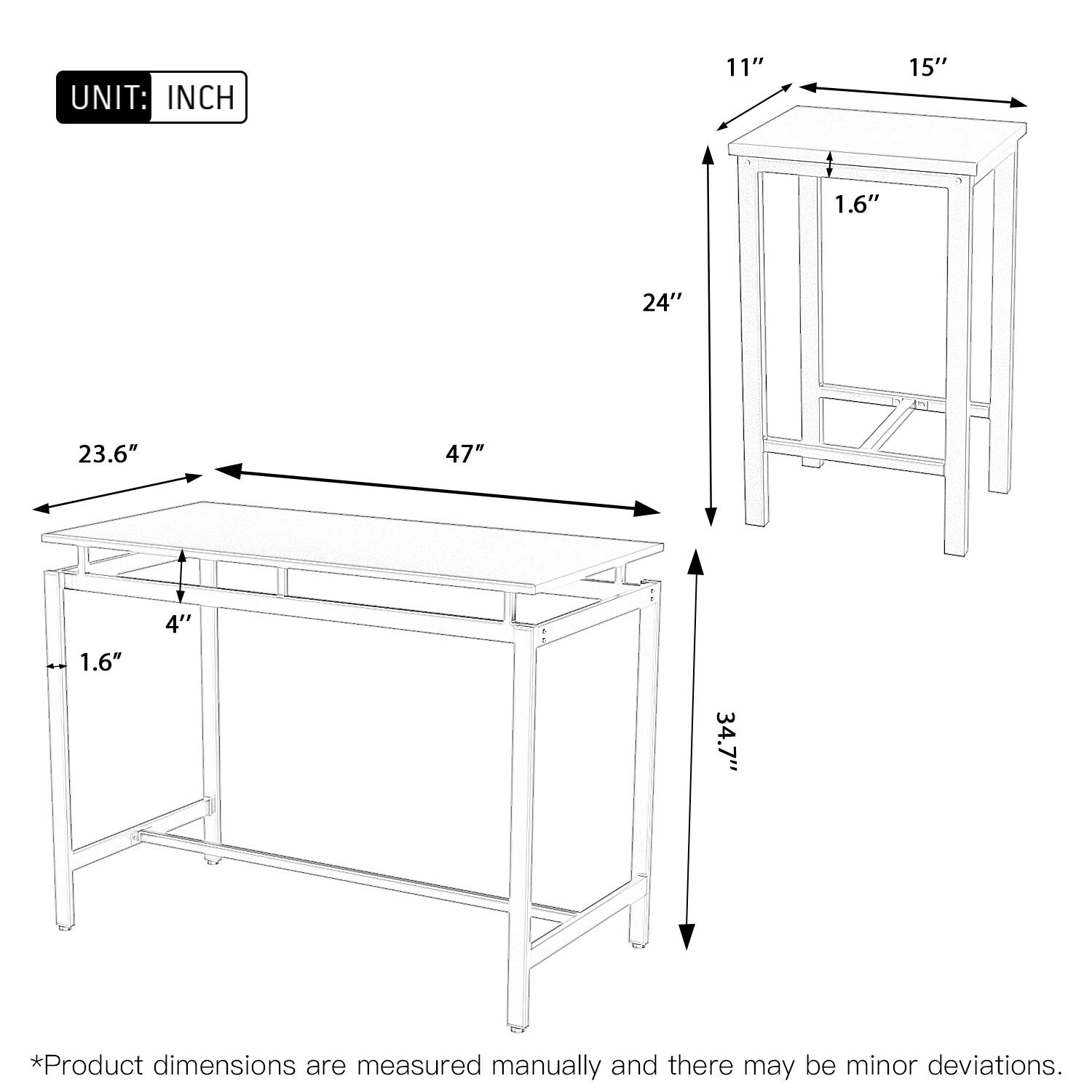 UNIT: INCH

11″
15″
1.6″
24″

23.6″
47″
4″
1.6″
34.7″

*Product dimensions are measured manually and there may be minor deviations.