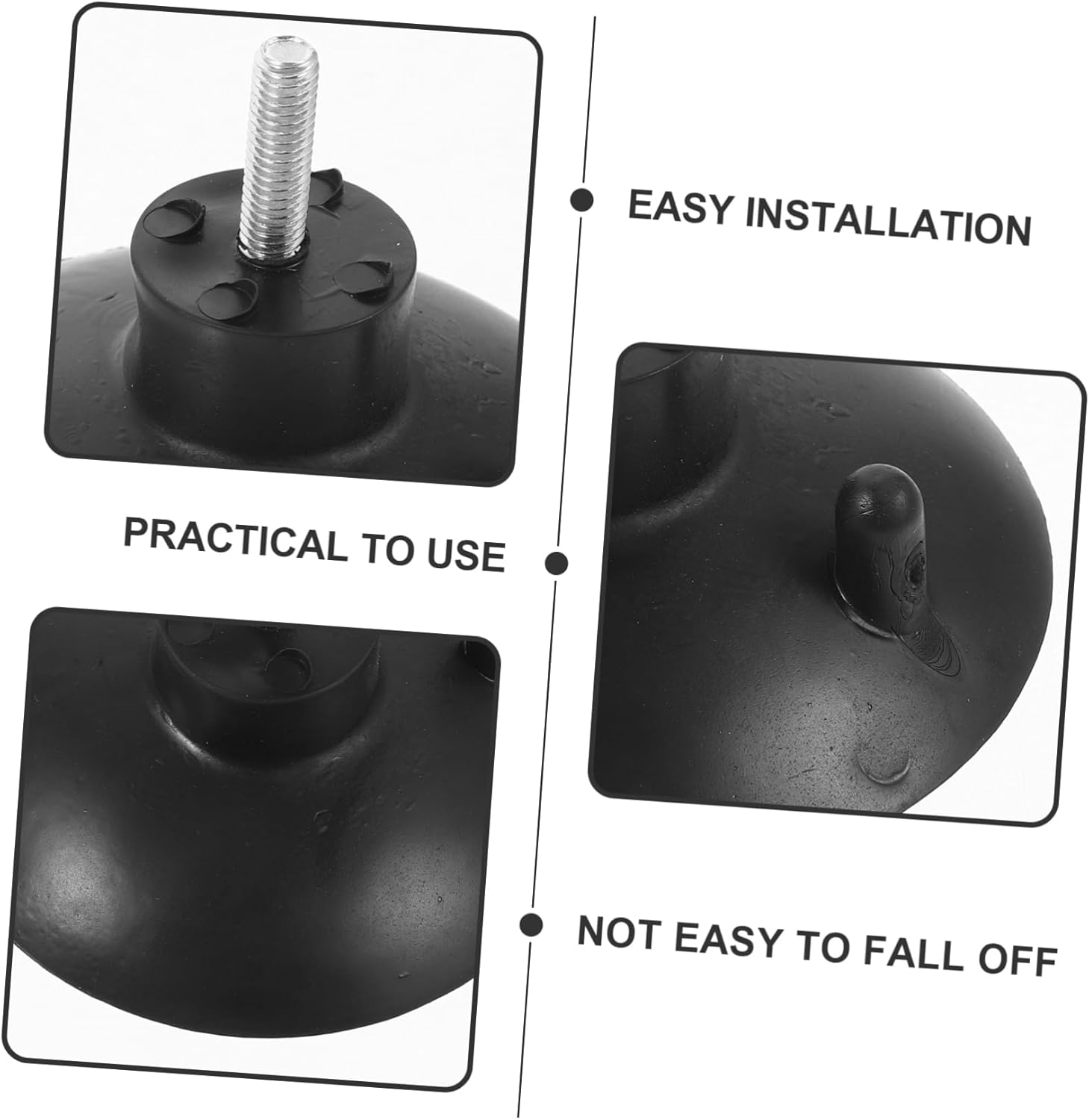 EASY INSTALLATION

PRACTICAL TO USE

NOT EASY TO FALL OFF