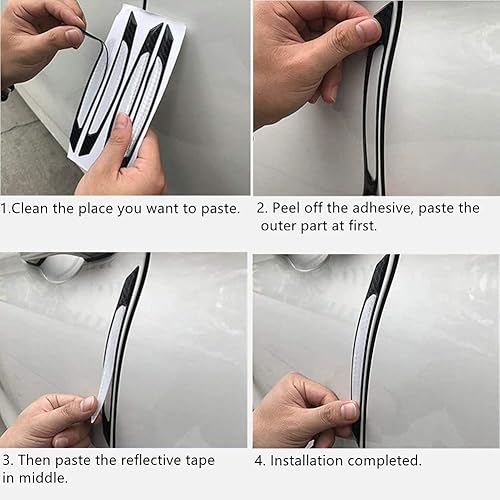 1.Clean the place you want to paste.

2. Peel off the adhesive, paste the outer part at first.

3. Then paste the reflective tape in middle.

4. Installation completed.