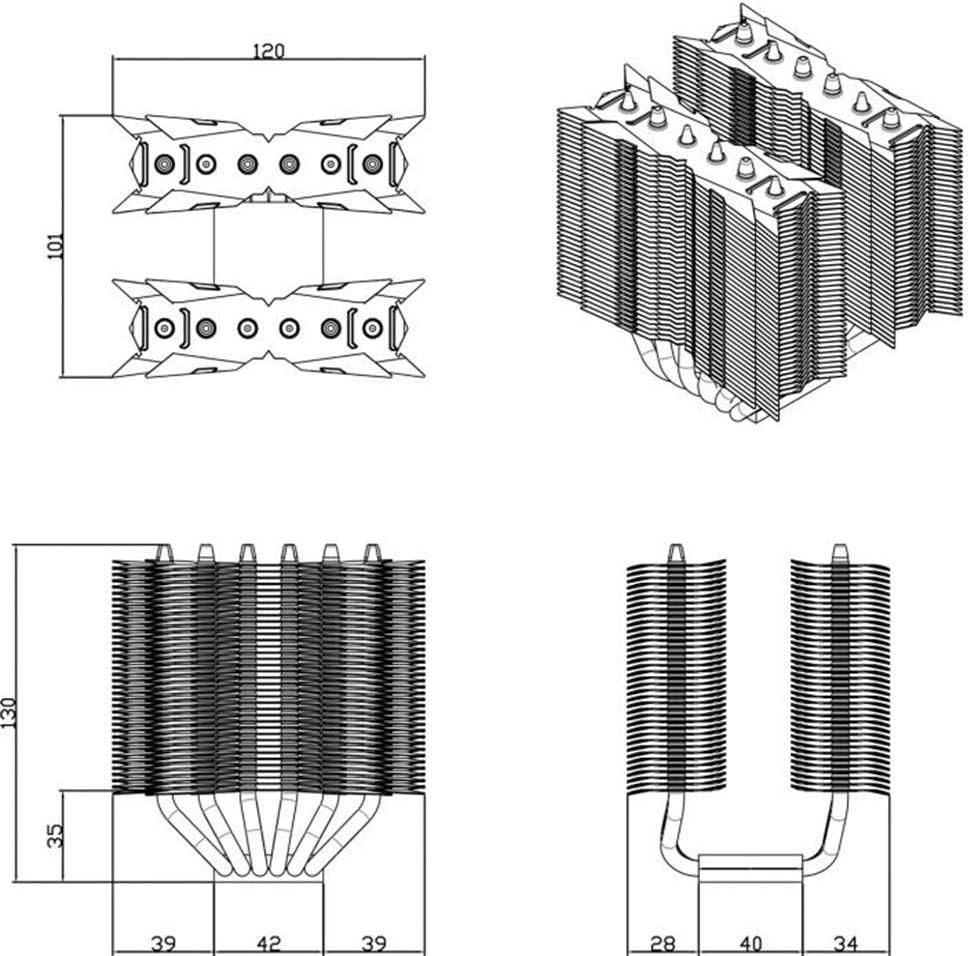 120

101

130

35

39 42 39

28 40 34