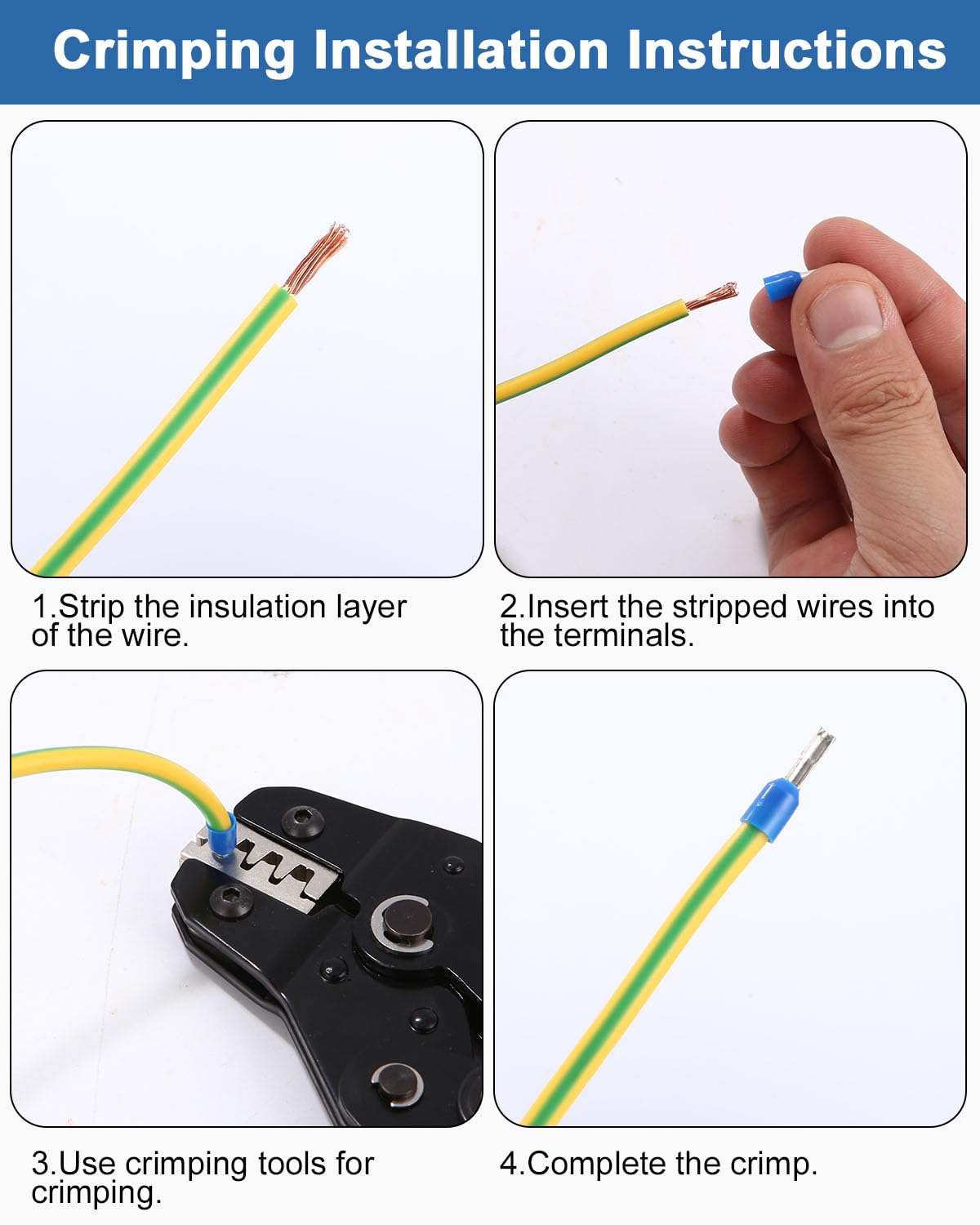 Crimping Installation Instructions

1.Strip the insulation layer of the wire.

2.Insert the stripped wires into the terminals.

3.Use crimping tools for crimping.

4.Complete the crimp.