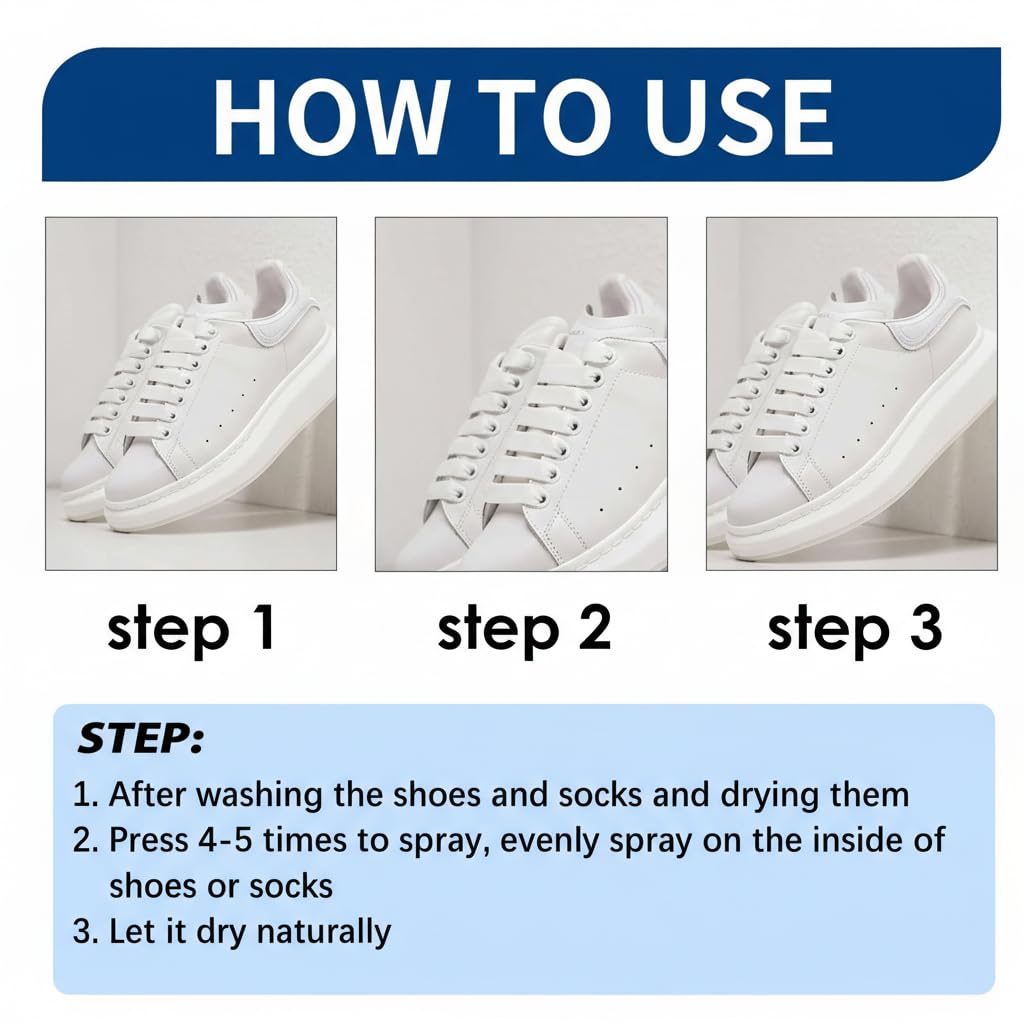 HOW TO USE

step 1

step 2

step 3

STEP:

1. After washing the shoes and socks and drying them
2. Press 4-5 times to spray, evenly spray on the inside of shoes or socks
3. Let it dry naturally