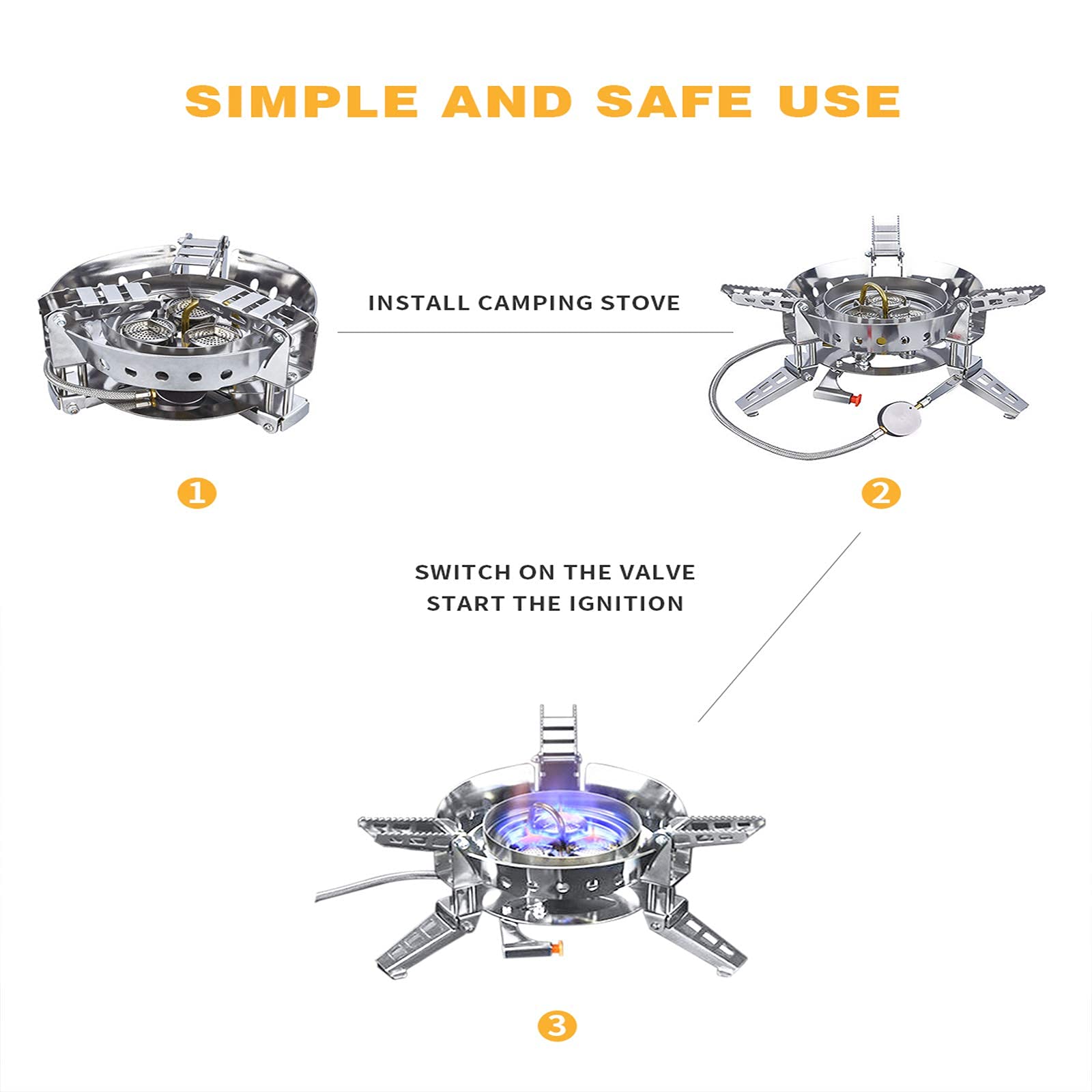 SIMPLE AND SAFE USE

INSTALL CAMPING STOVE

1

2

SWITCH ON THE VALVE
START THE IGNITION

3