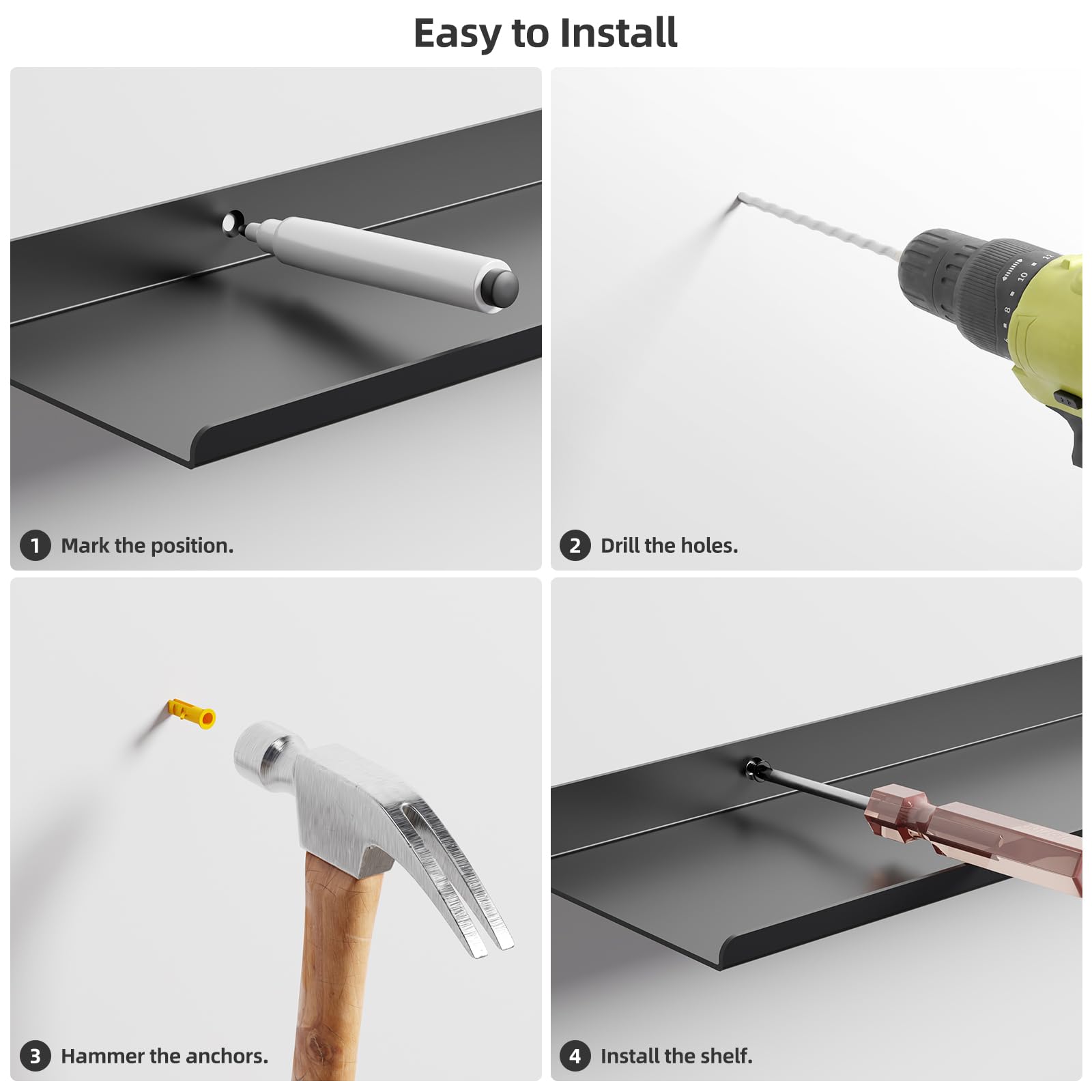 Easy to Install

1 Mark the position.

2 Drill the holes.

3 Hammer the anchors.

4 Install the shelf.