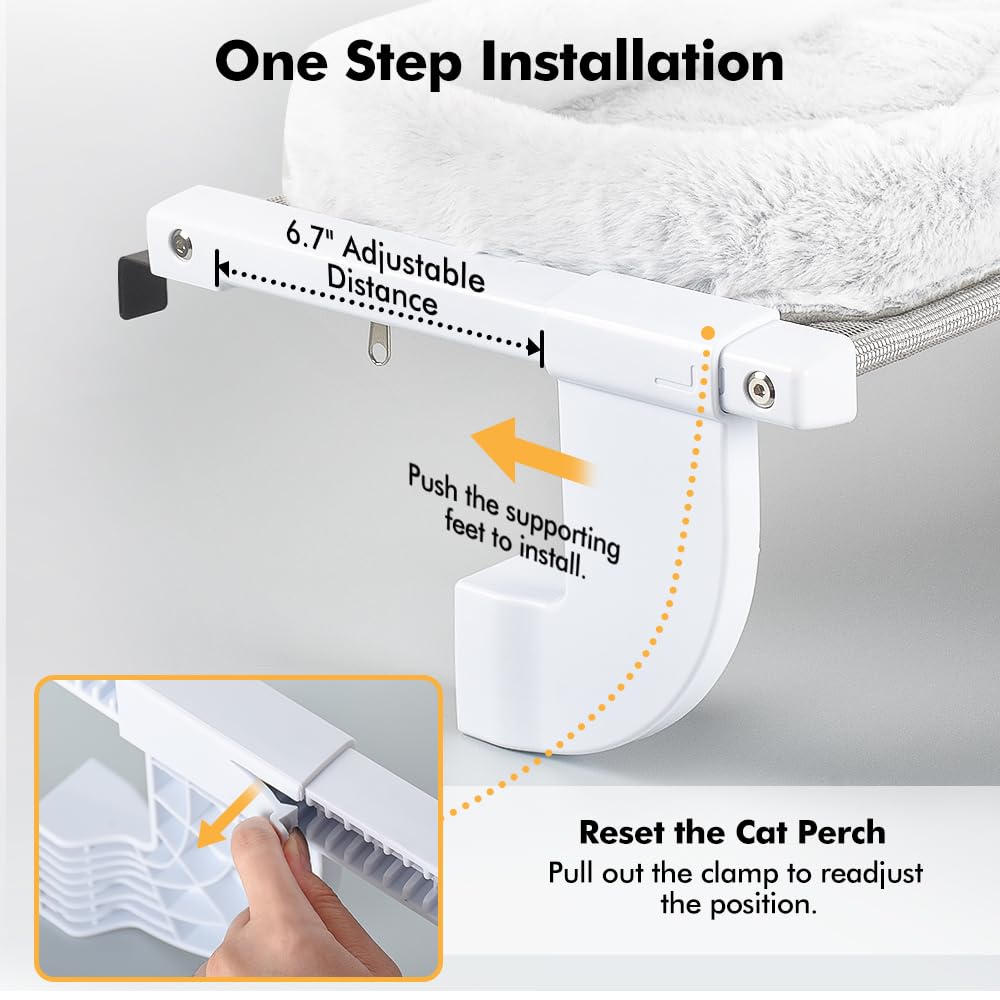 One Step Installation

6.7" Adjustable Distance

Push the supporting feet to install.

Reset the Cat Perch
Pull out the clamp to readjust the position.