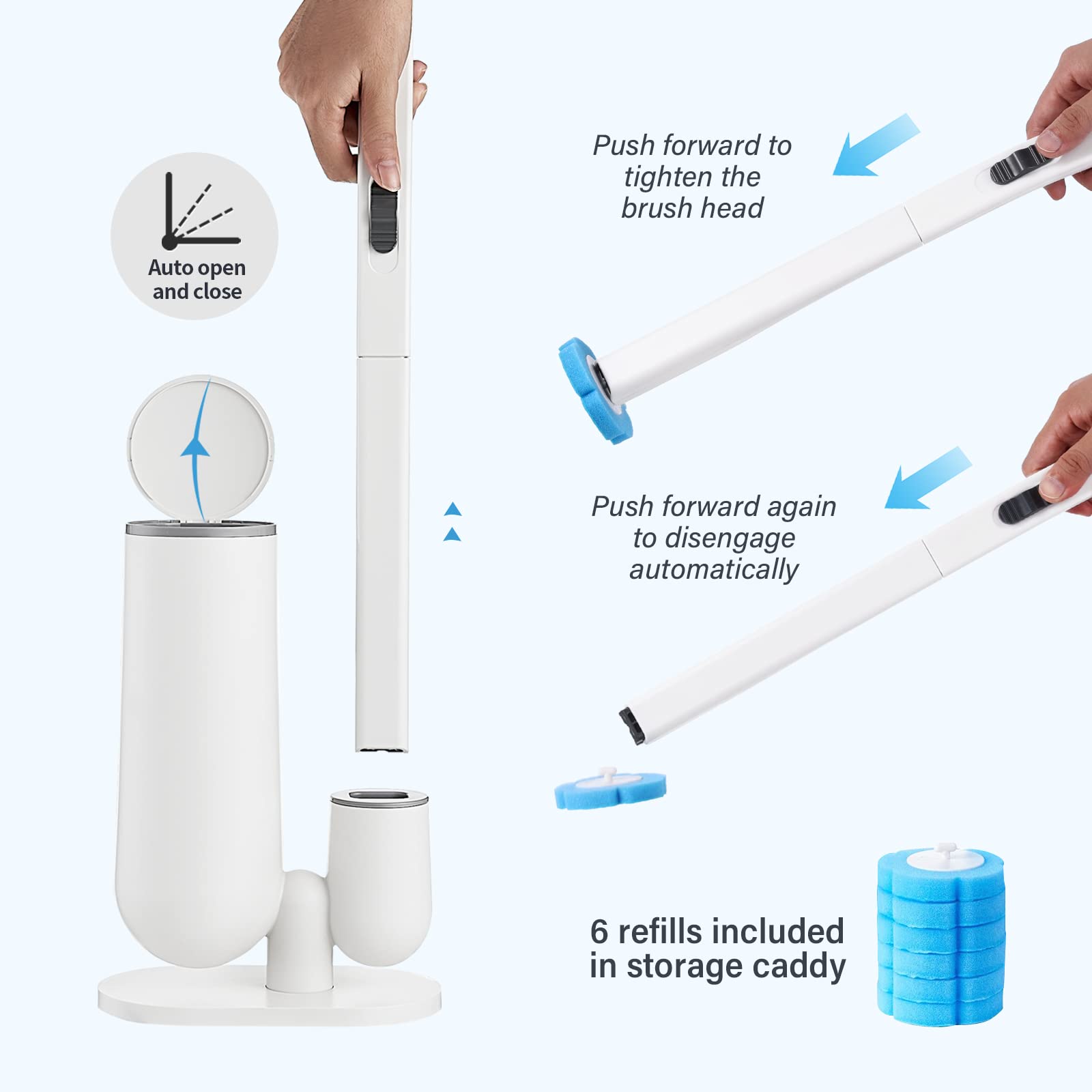 Auto open and close

Push forward to tighten the brush head

Push forward again to disengage automatically

6 refills included in storage caddy