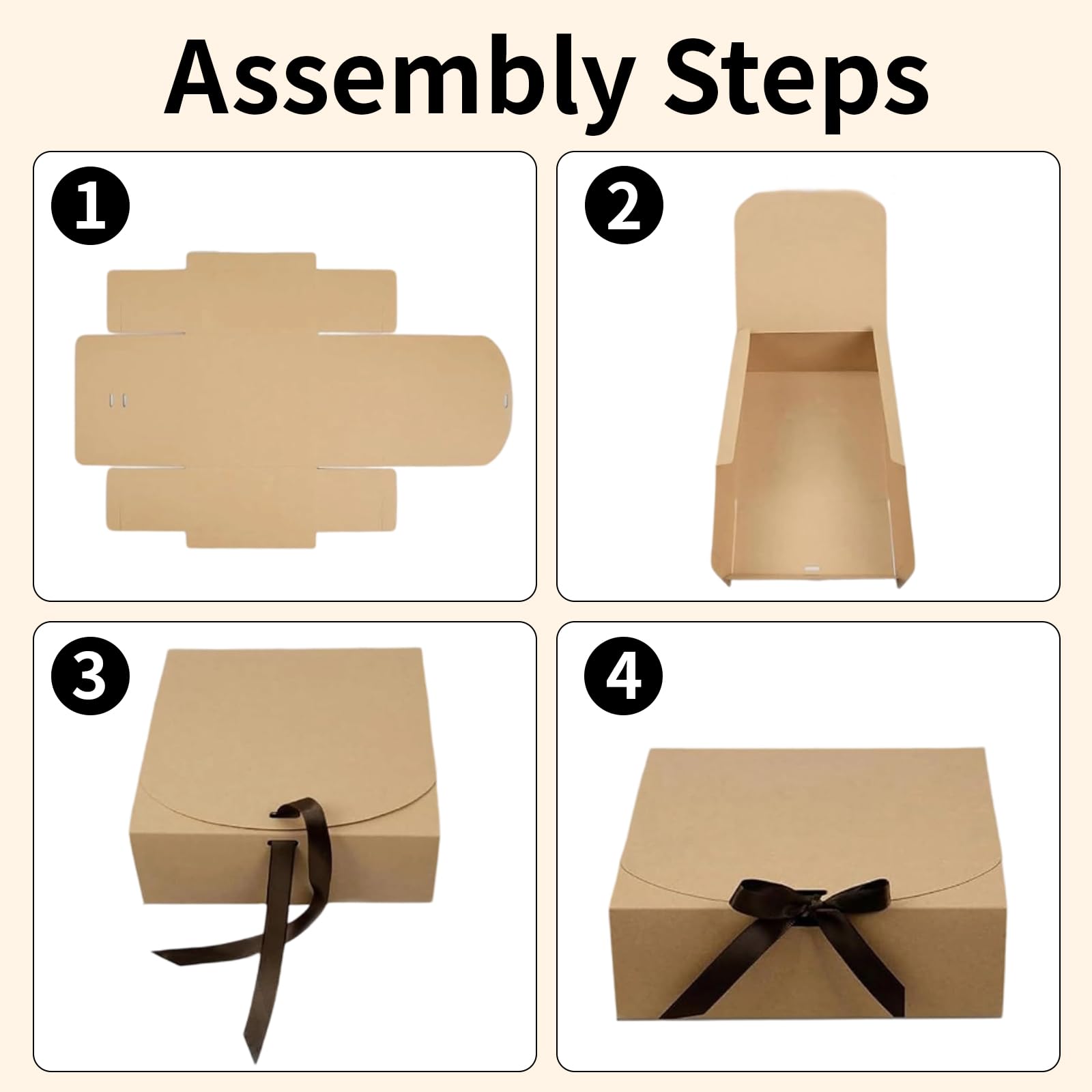 Assembly Steps

1

2

3

4