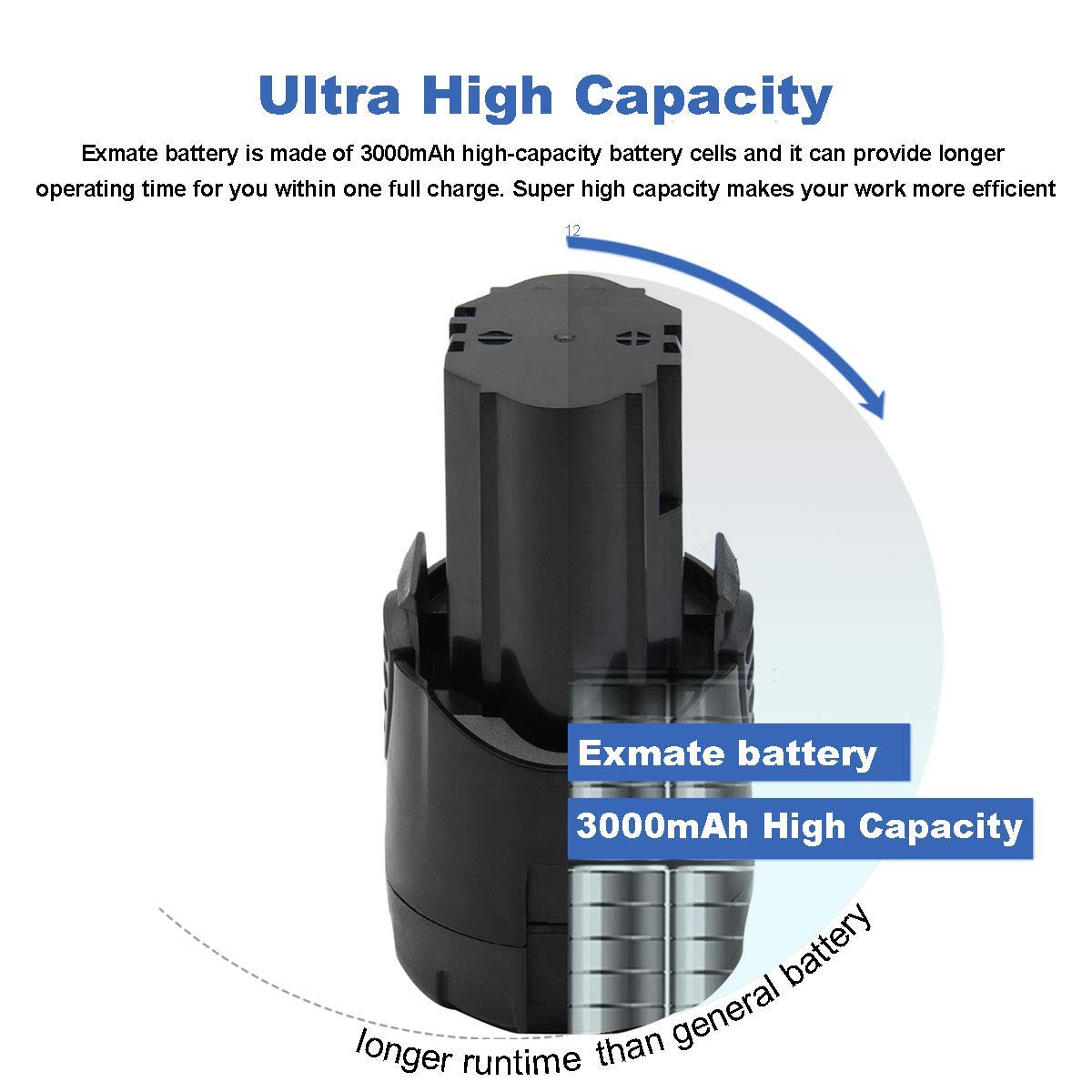 Ultra High Capacity

Exmate battery is made of 3000mAh high-capacity battery cells and it can provide longer operating time for you within one full charge. Super high capacity makes your work more efficient

12

Exmate battery

3000mAh High Capacity

longer runtime than general battery