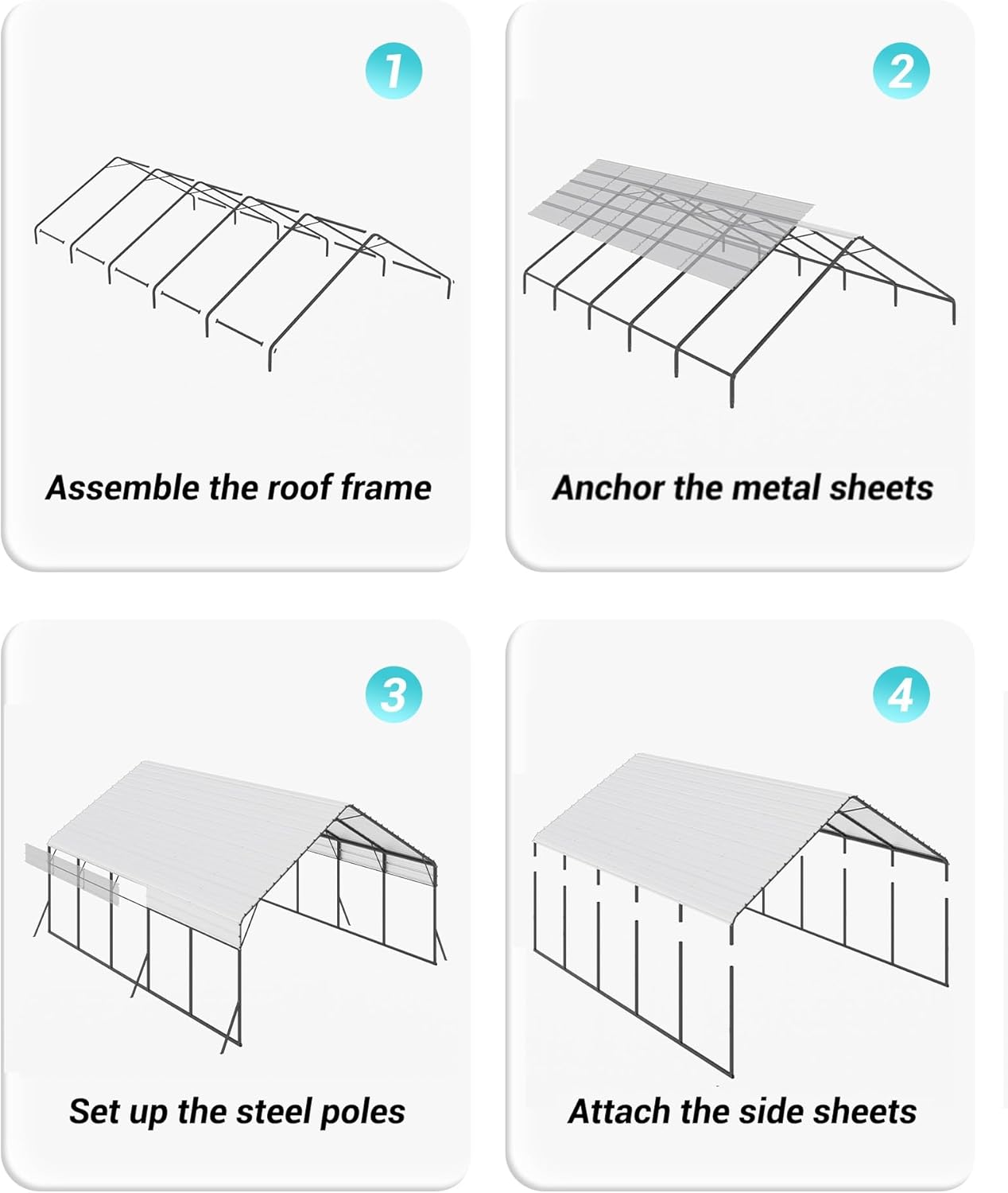 1

Assemble the roof frame

2

Anchor the metal sheets

3

Set up the steel poles

4

Attach the side sheets