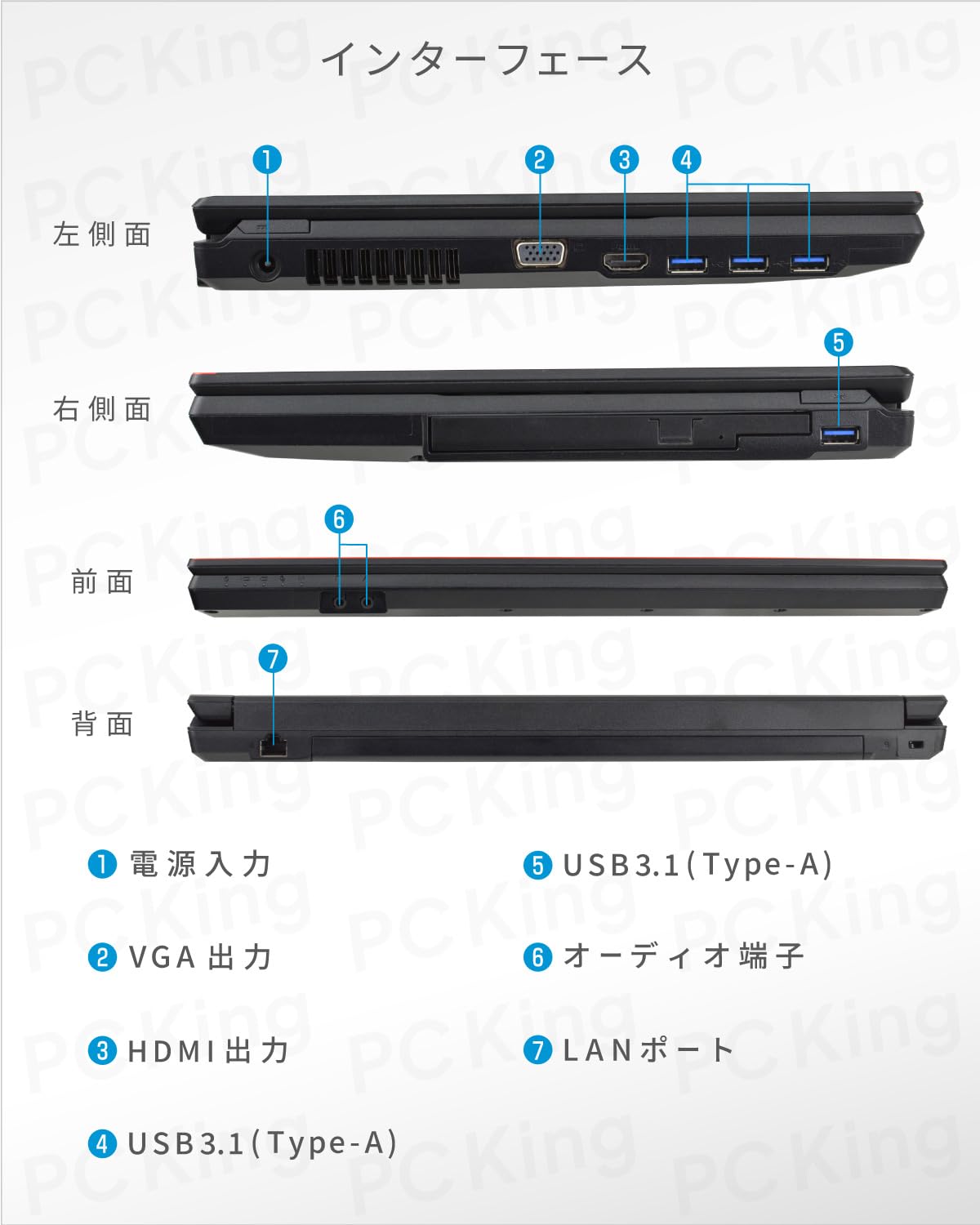 インターフェース

1 2 3 4

左側面

5

右側面

6

前面

7

背面

1 電源入力

2 VGA出力

3 HDMI出力

4 USB3.1(Type-A)

5 USB3.1(Type-A)

6 オーディオ端子

7 LANポート

PC King