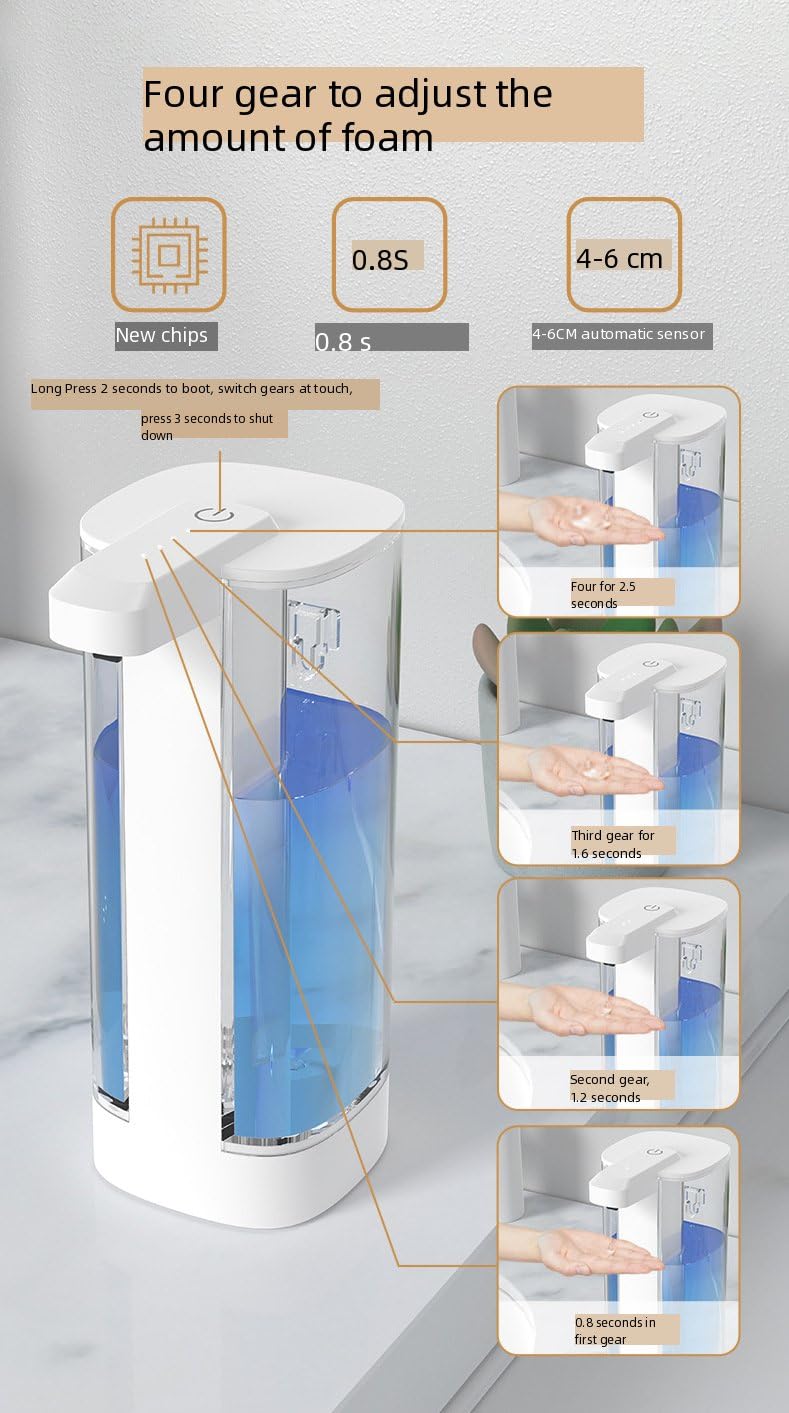 Four gear to adjust the amount of foam

0.8S

4-6 cm

New chips

0.8 s

4-6CM automatic sensor

Long Press 2 seconds to boot, switch gears at touch,

press 3 seconds to shut down

Four for 2.5 seconds

Third gear for 1.6 seconds

Second gear, 1.2 seconds

0.8 seconds in first gear