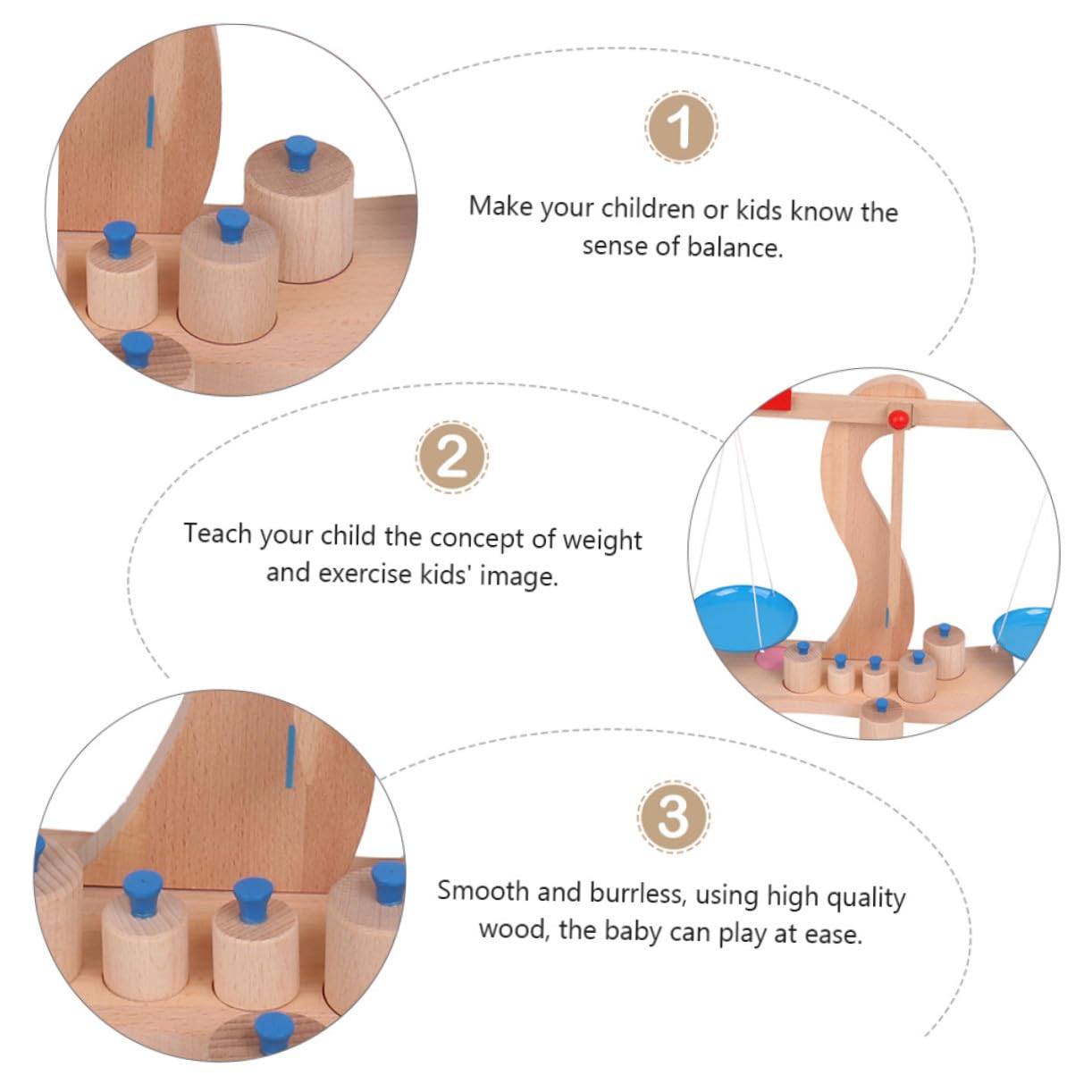 1

Make your children or kids know the sense of balance.

2

Teach your child the concept of weight and exercise kids' image.

3

Smooth and burrless, using high quality wood, the baby can play at ease.