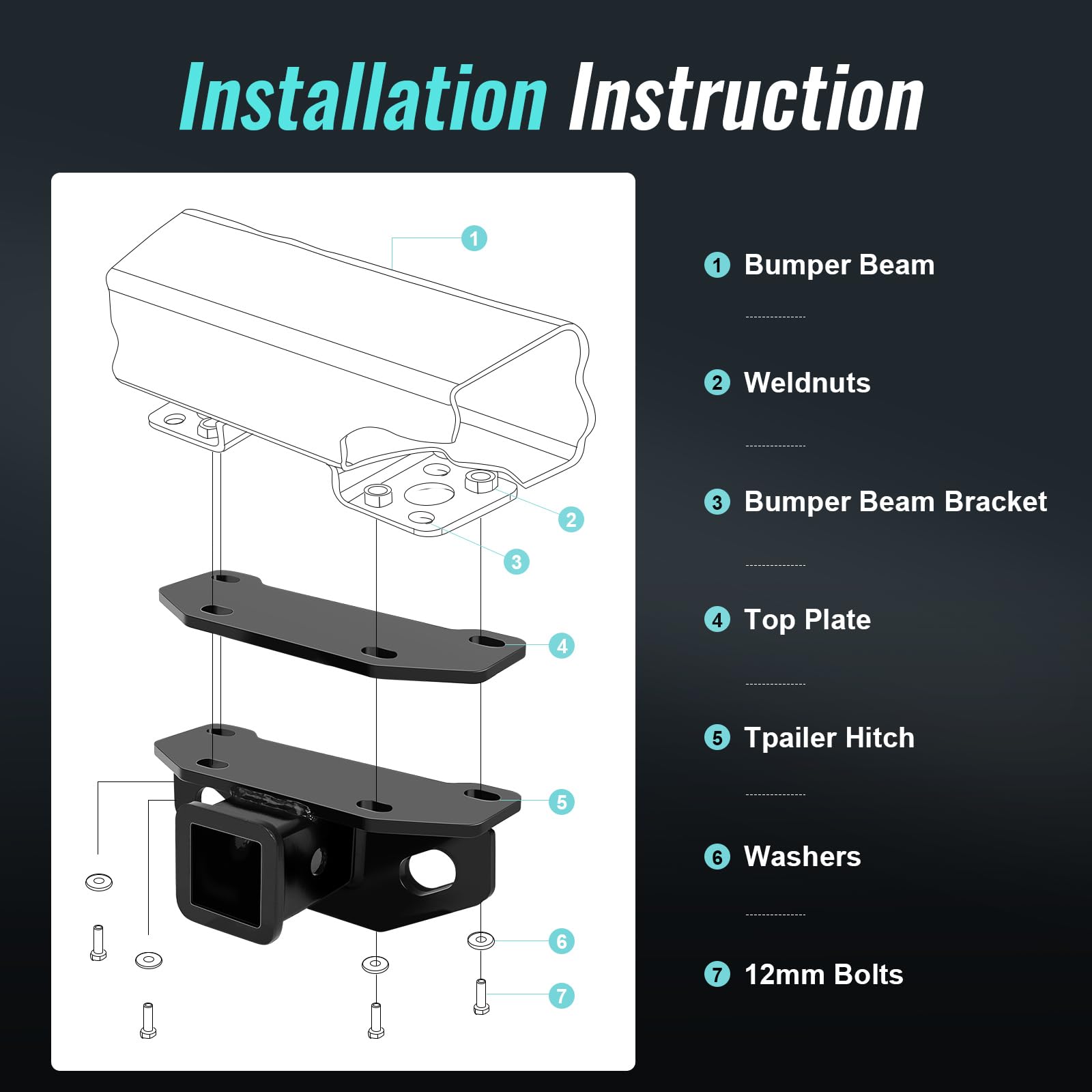 Installation Instruction

1
2
3
4
5
6
7

1 Bumper Beam

2 Weldnuts

3 Bumper Beam Bracket

4 Top Plate

5 Tpailer Hitch

6 Washers

7 12mm Bolts