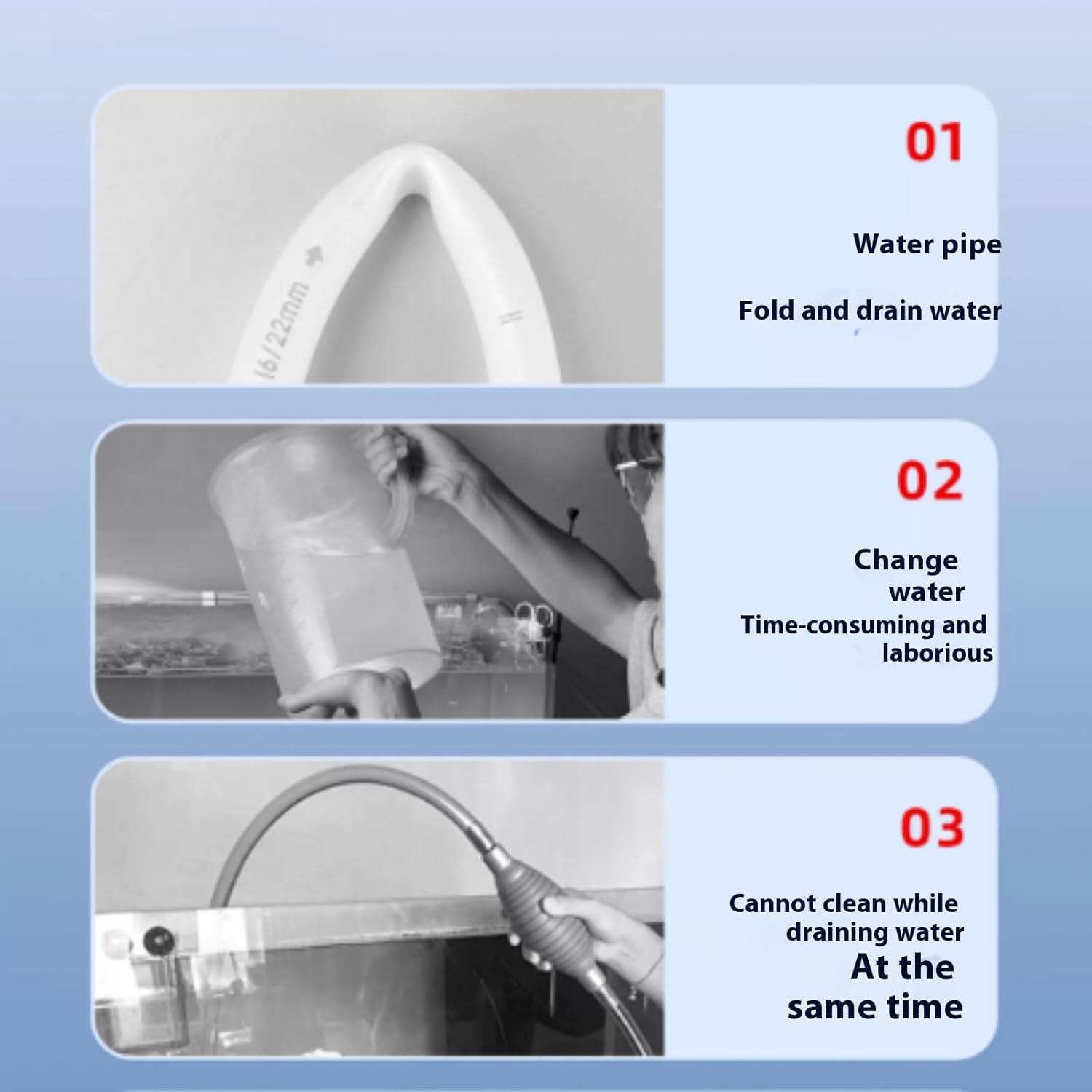 16/22mm

01

Water pipe

Fold and drain water

02

Change water

Time-consuming and laborious

03

Cannot clean while draining water

At the same time