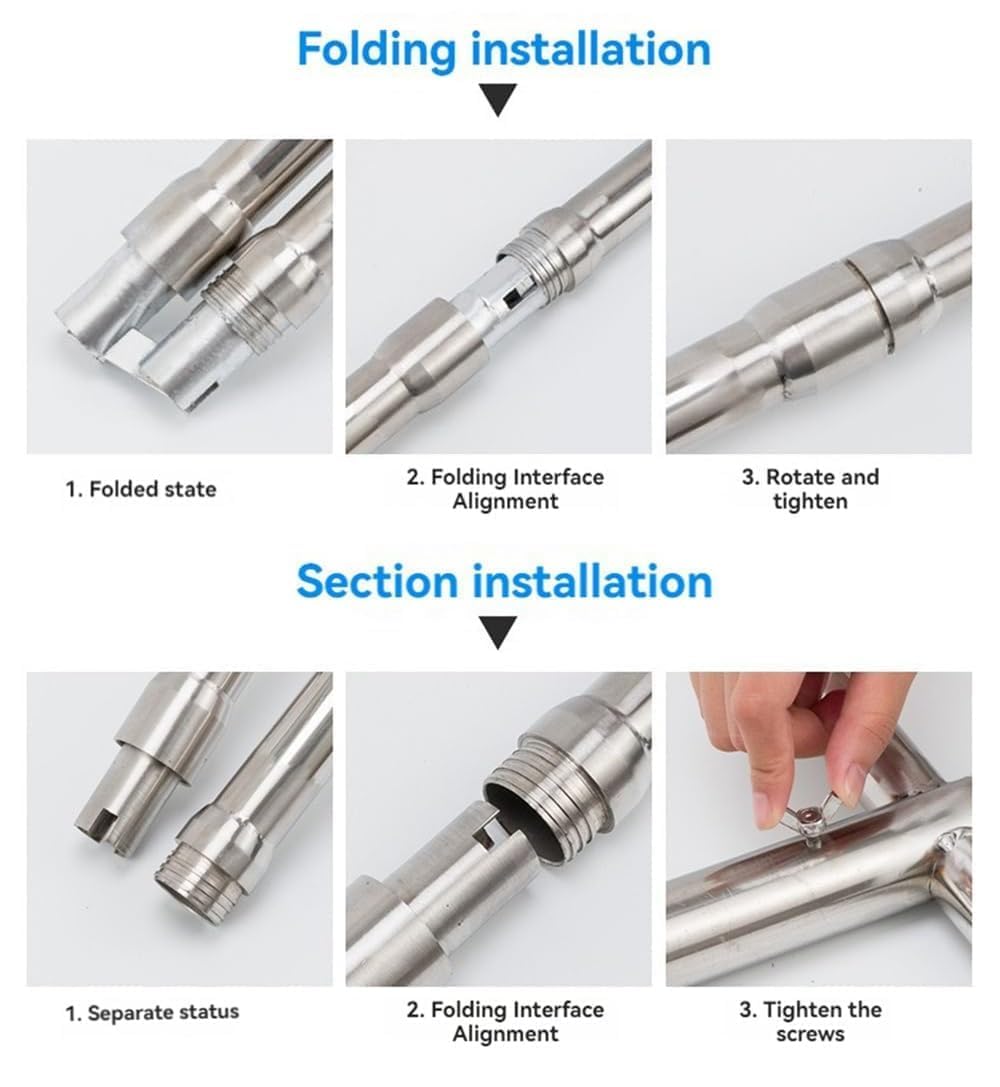 Folding installation

1. Folded state

2. Folding Interface Alignment

3. Rotate and tighten

Section installation

1. Separate status

2. Folding Interface Alignment

3. Tighten the screws