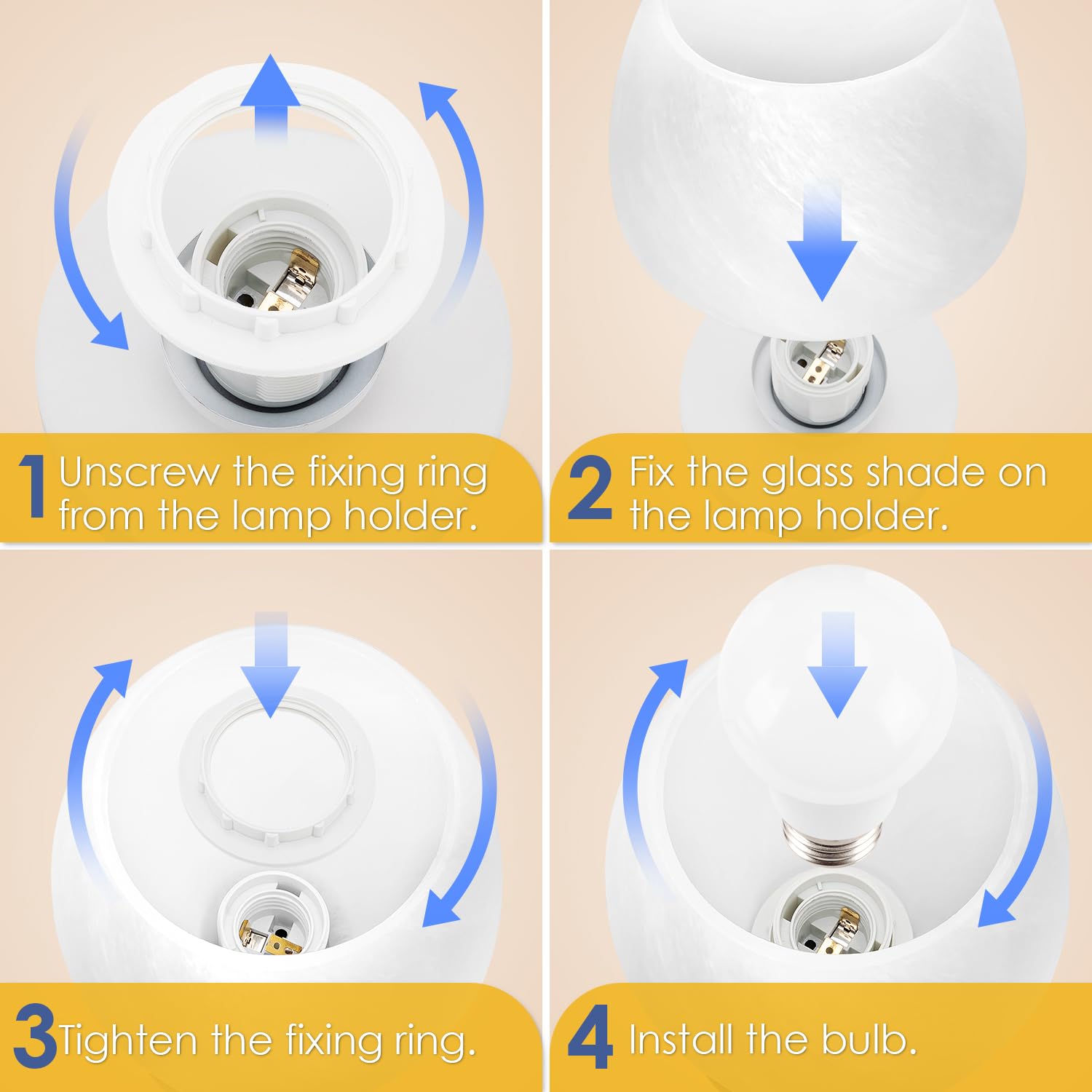 1 Unscrew the fixing ring from the lamp holder.

2 Fix the glass shade on the lamp holder.

3 Tighten the fixing ring.

4 Install the bulb.