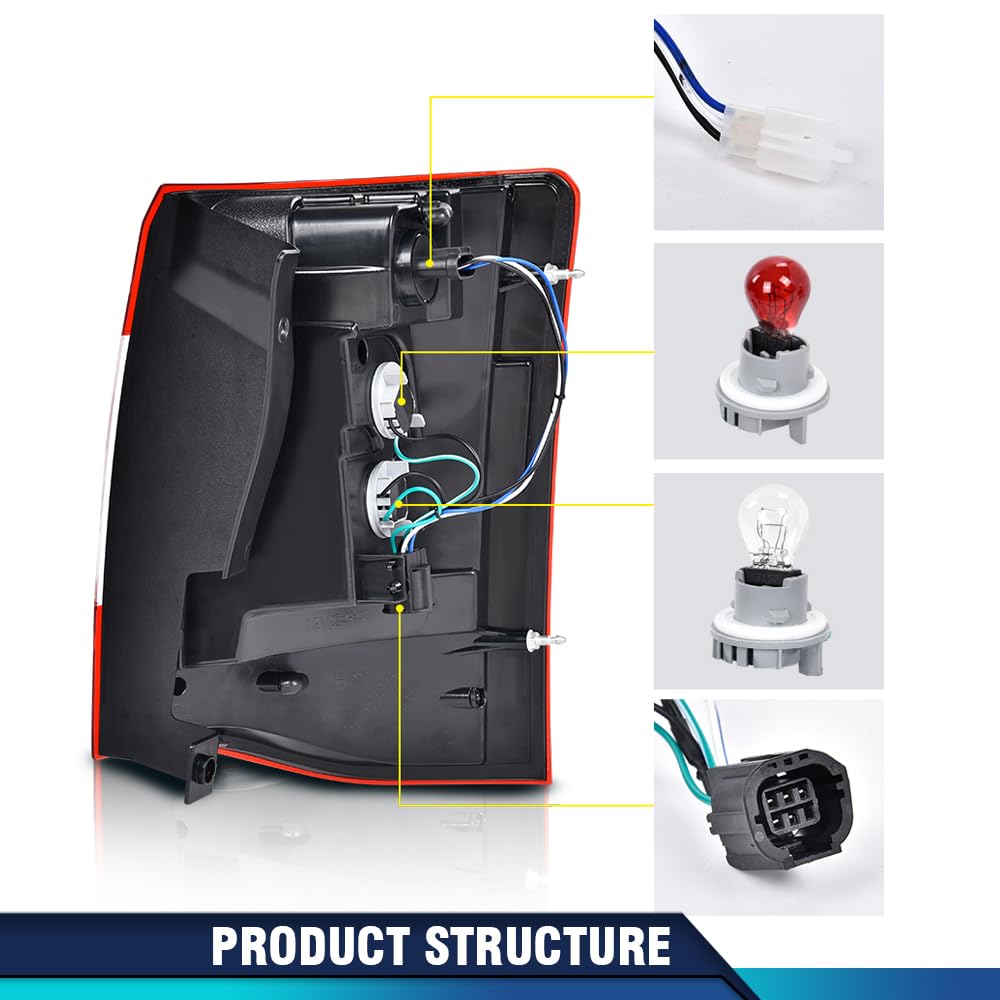 PRODUCT STRUCTURE