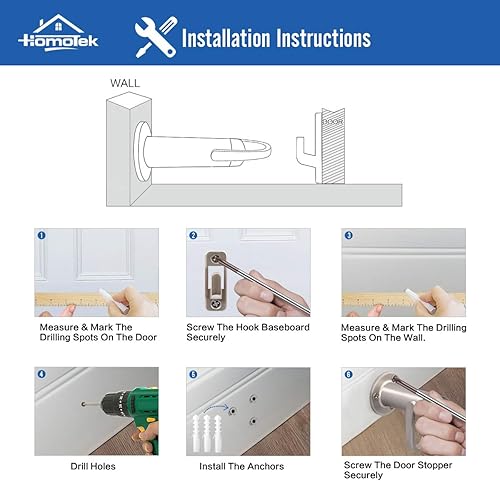 HomoTek

Installation Instructions

WALL

DOOR

1
Measure & Mark The Drilling Spots On The Door

2
Screw The Hook Baseboard Securely

3
Measure & Mark The Drilling Spots On The Wall.

4
Drill Holes

5
Install The Anchors

6
Screw The Door Stopper Securely