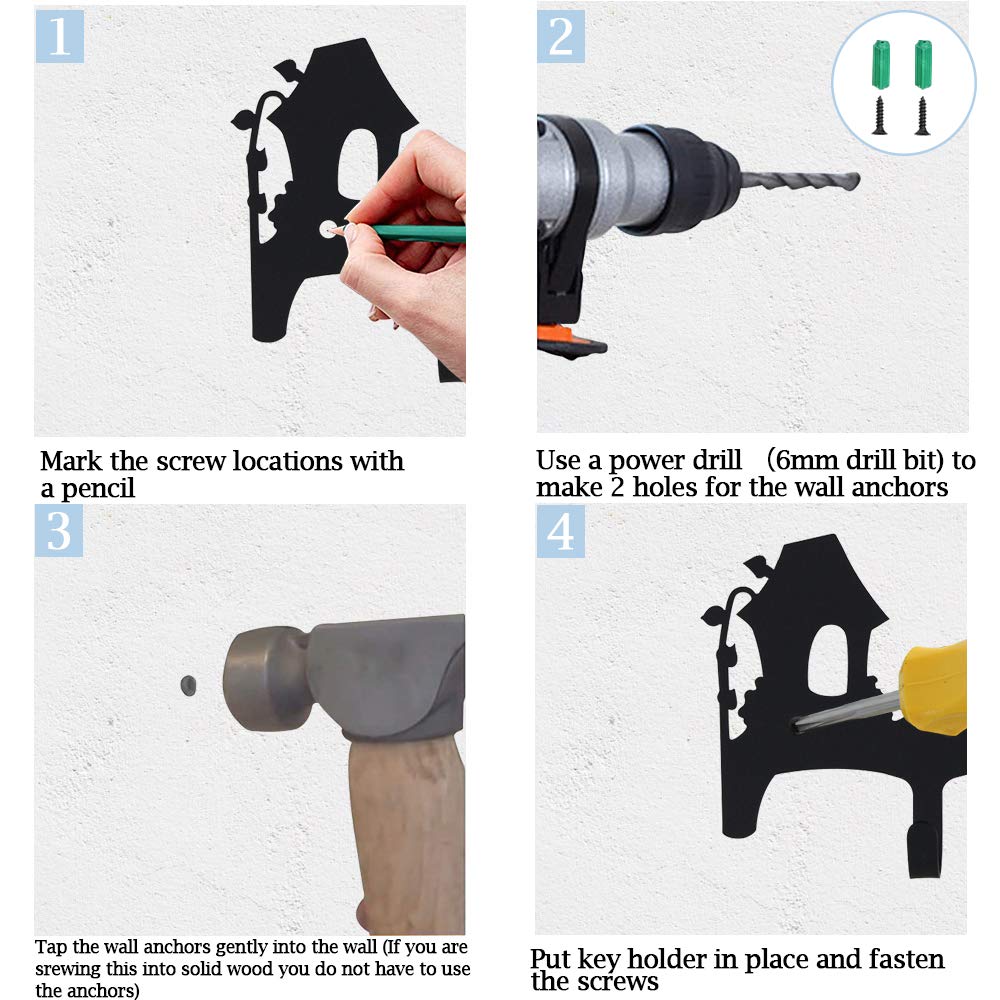 1

Mark the screw locations with a pencil

2

Use a power drill (6mm drill bit) to make 2 holes for the wall anchors

3

Tap the wall anchors gently into the wall (If you are srewing this into solid wood you do not have to use the anchors)

4

Put key holder in place and fasten the screws