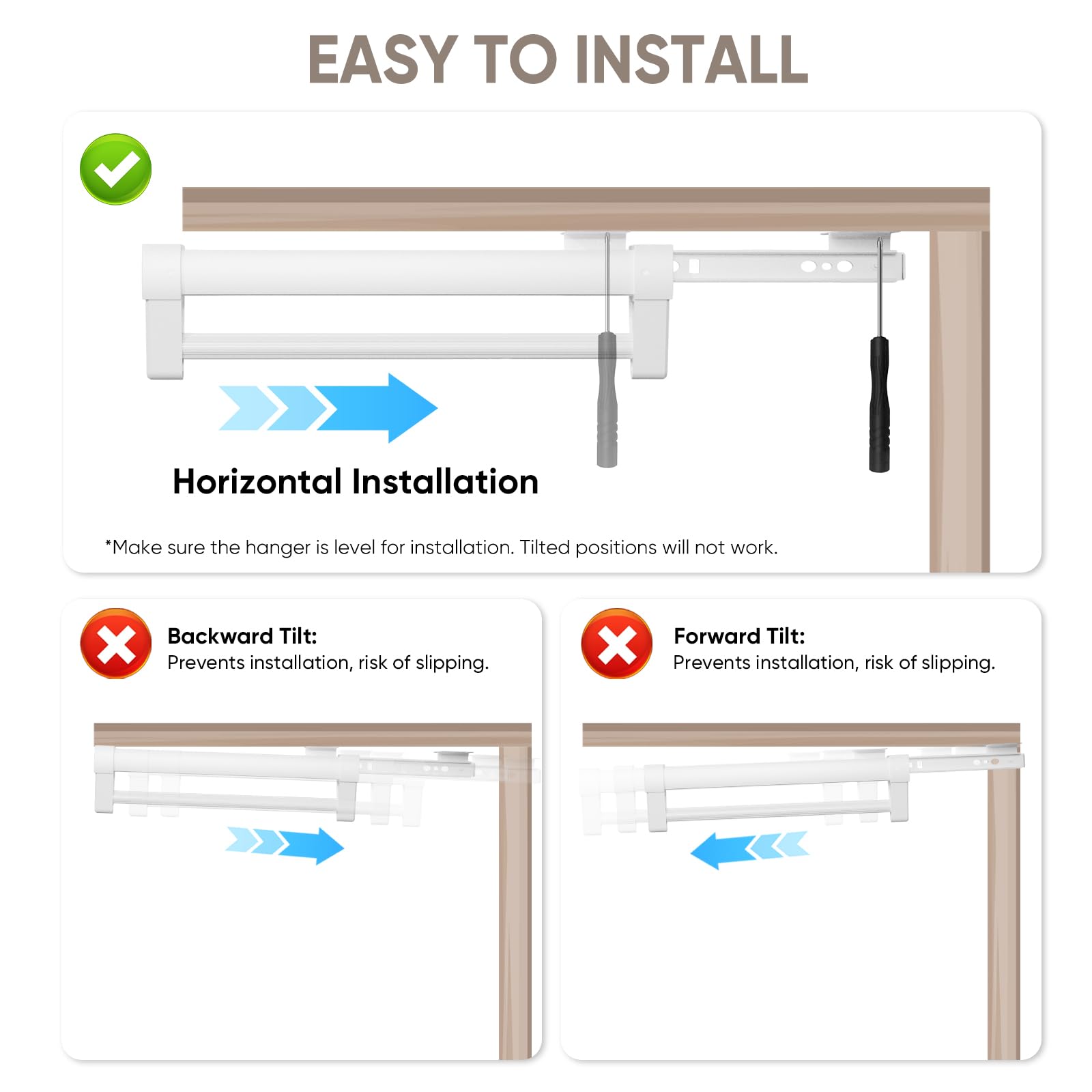 EASY TO INSTALL

Horizontal Installation

*Make sure the hanger is level for installation. Tilted positions will not work.

Backward Tilt:
Prevents installation, risk of slipping.

Forward Tilt:
Prevents installation, risk of slipping.