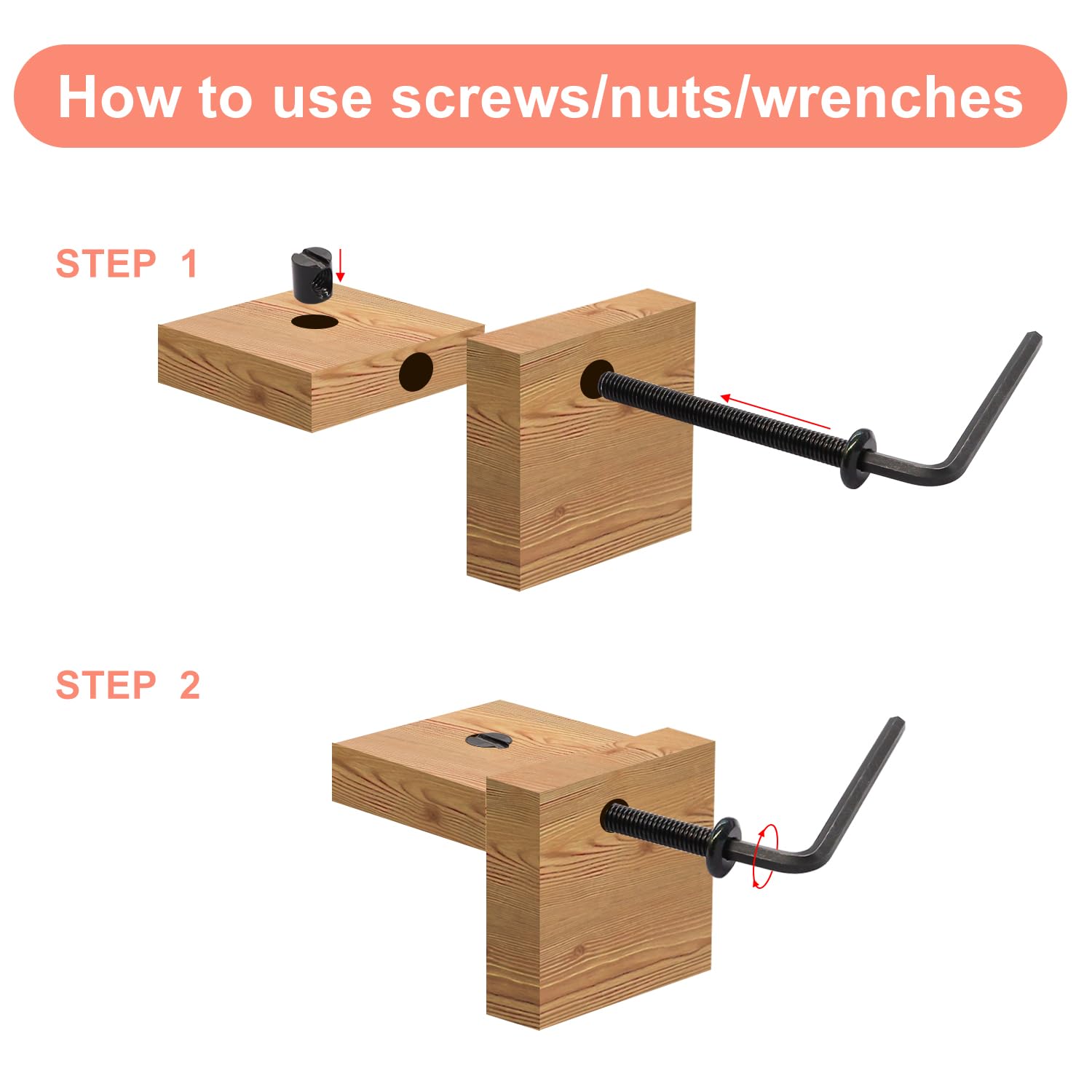 How to use screws/nuts/wrenches

STEP 1

STEP 2