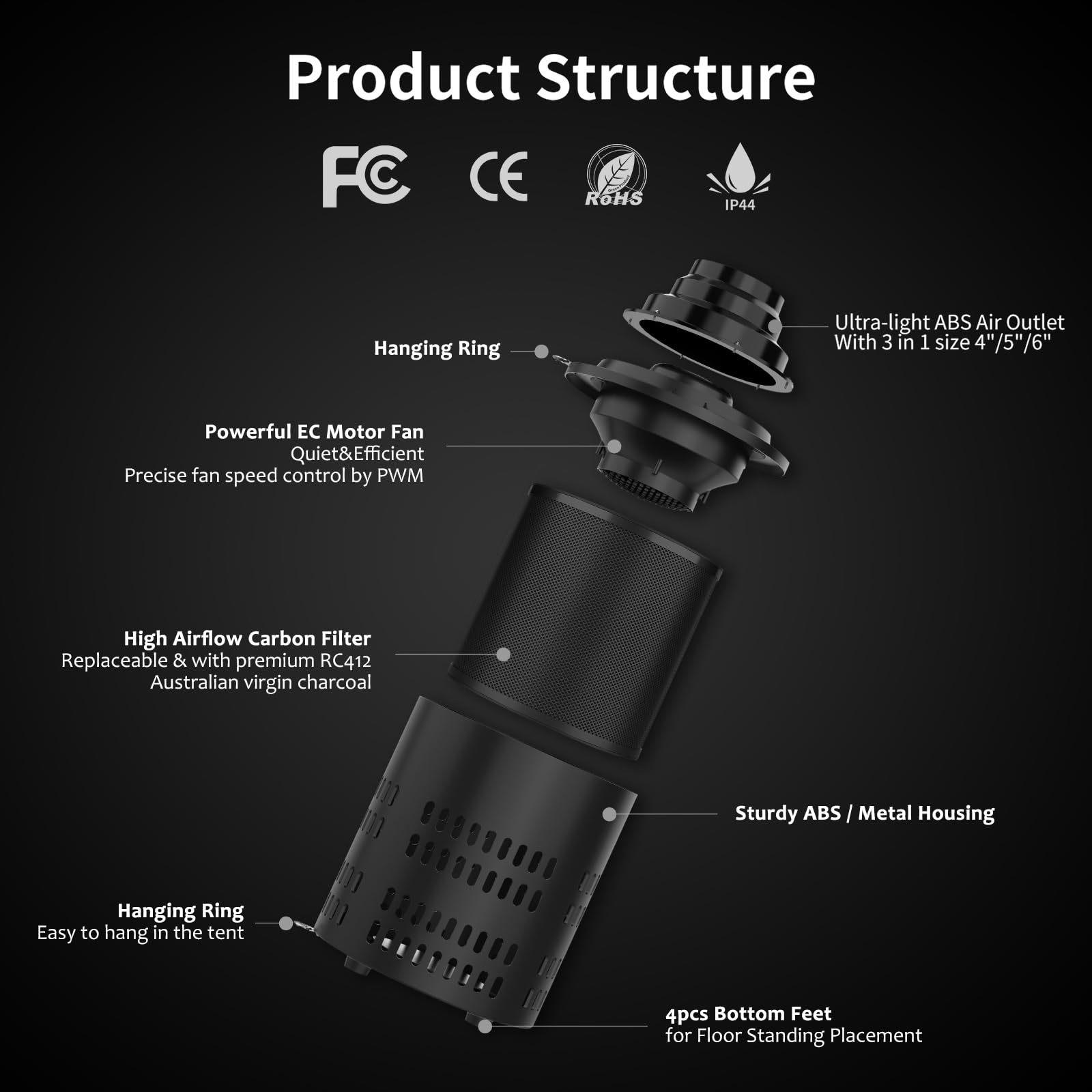 Product Structure

FC CE RoHS IP44

Hanging Ring

Ultra-light ABS Air Outlet
With 3 in 1 size 4"/5"/6"

Powerful EC Motor Fan
Quiet&Efficient
Precise fan speed control by PWM

High Airflow Carbon Filter
Replaceable & with premium RC412
Australian virgin charcoal

Sturdy ABS / Metal Housing

Hanging Ring
Easy to hang in the tent

4pcs Bottom Feet
for Floor Standing Placement