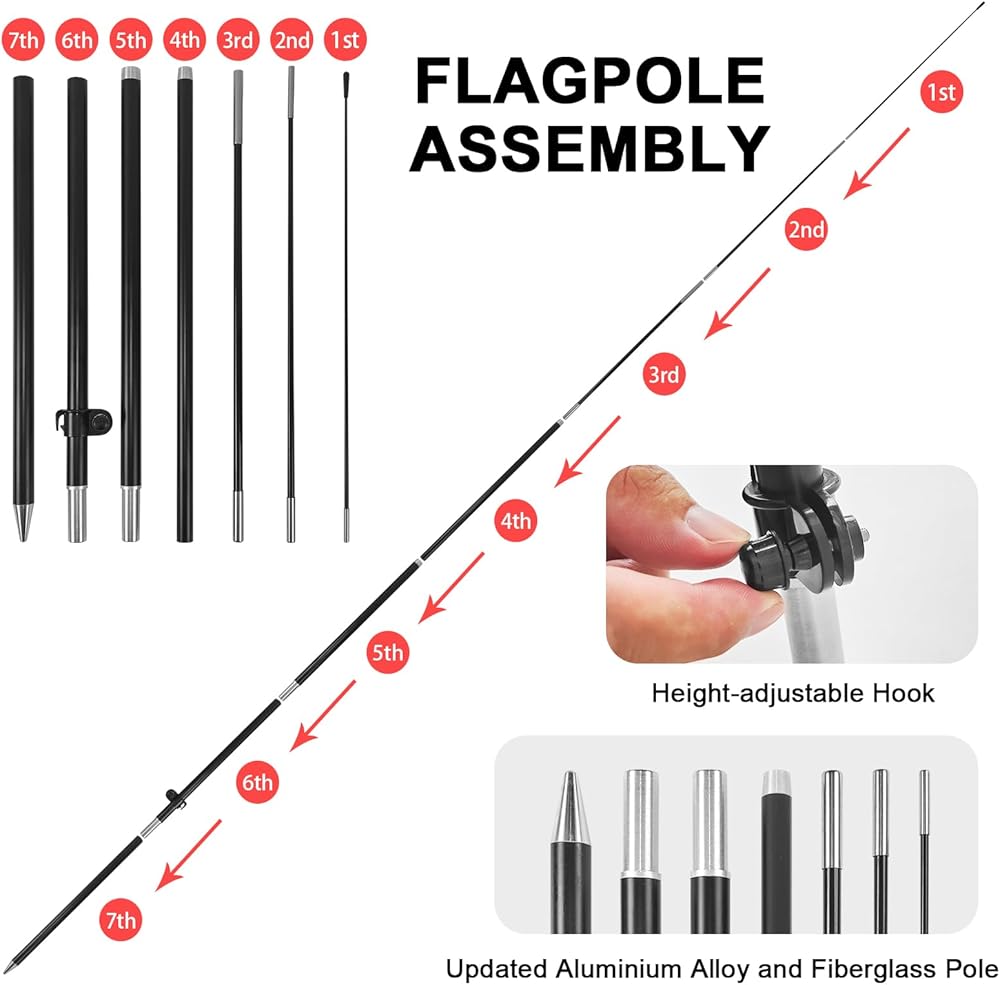 7th 6th 5th 4th 3rd 2nd 1st

FLAGPOLE ASSEMBLY

1st

2nd

3rd

4th

5th

6th

7th

Height-adjustable Hook

Updated Aluminium Alloy and Fiberglass Pole