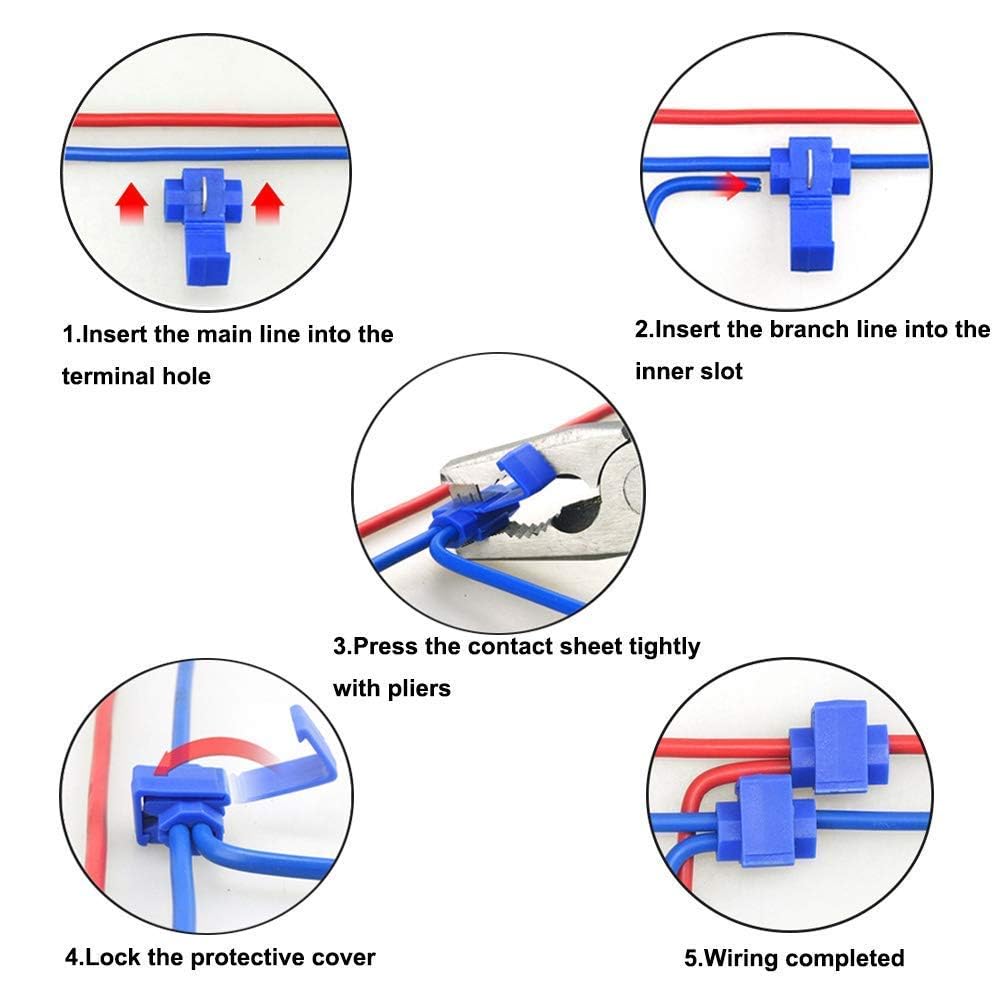 1.Insert the main line into the terminal hole

2.Insert the branch line into the inner slot

3.Press the contact sheet tightly with pliers

4.Lock the protective cover

5.Wiring completed