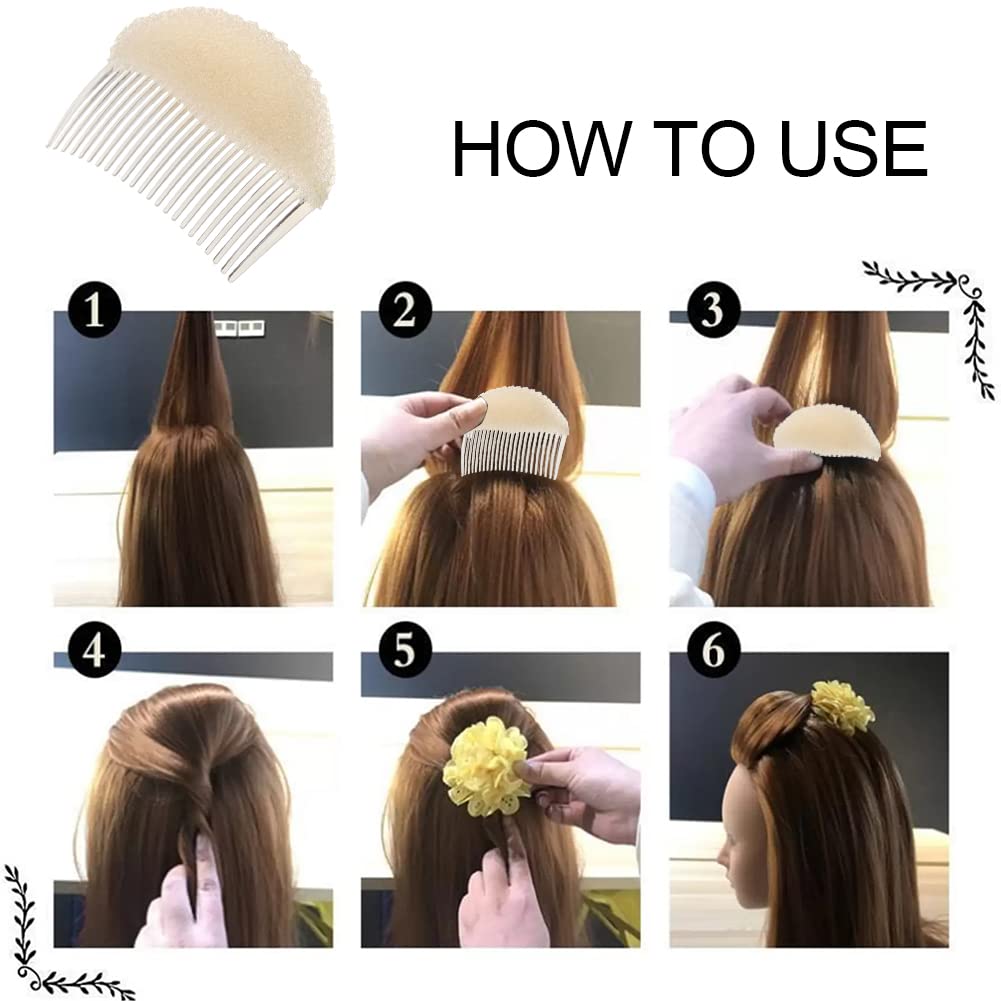 HOW TO USE

1

2

3

4

5

6