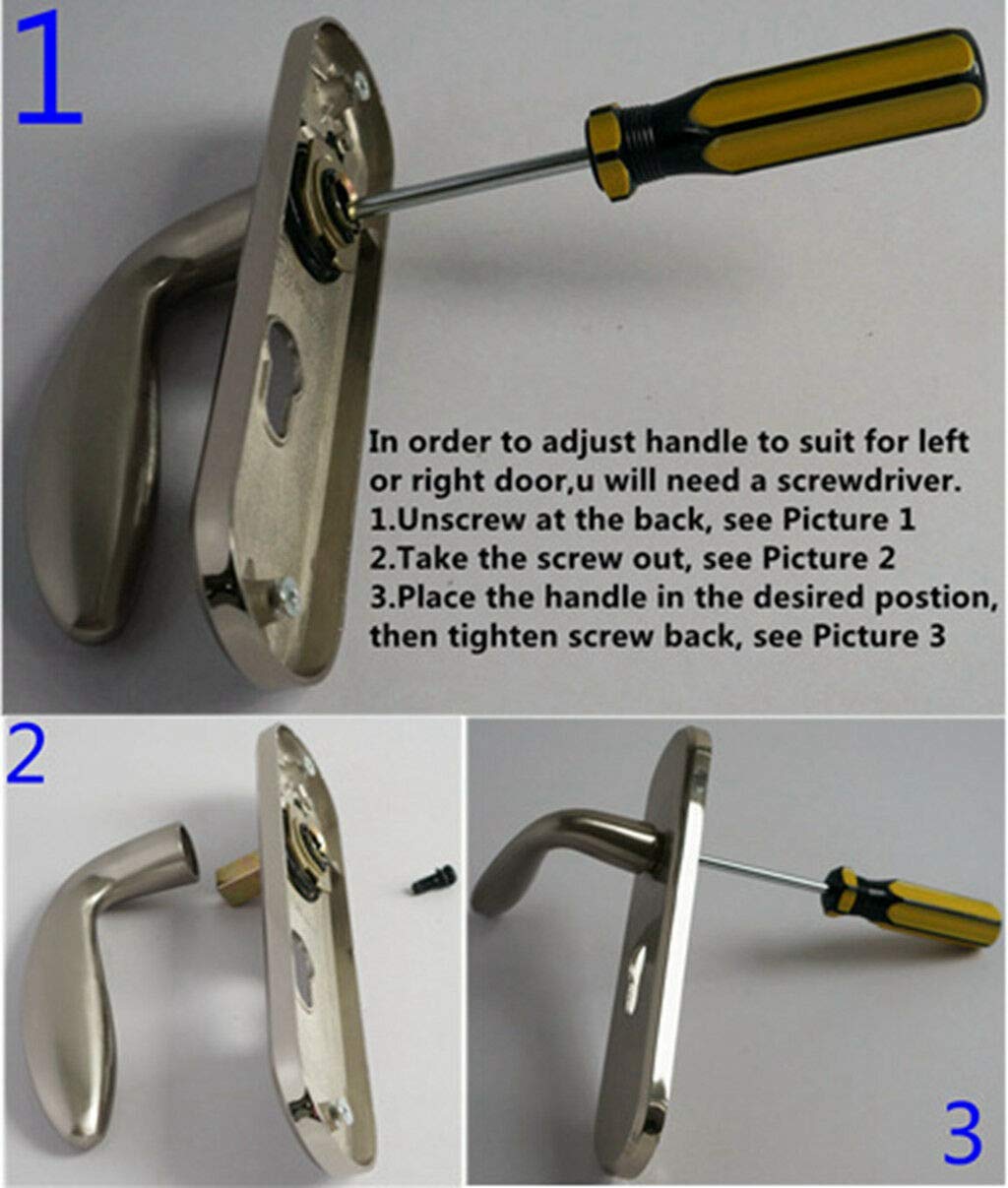 1

In order to adjust handle to suit for left or right door,u will need a screwdriver.
1.Unscrew at the back, see Picture 1
2.Take the screw out, see Picture 2
3.Place the handle in the desired postion, then tighten screw back, see Picture 3

2

3