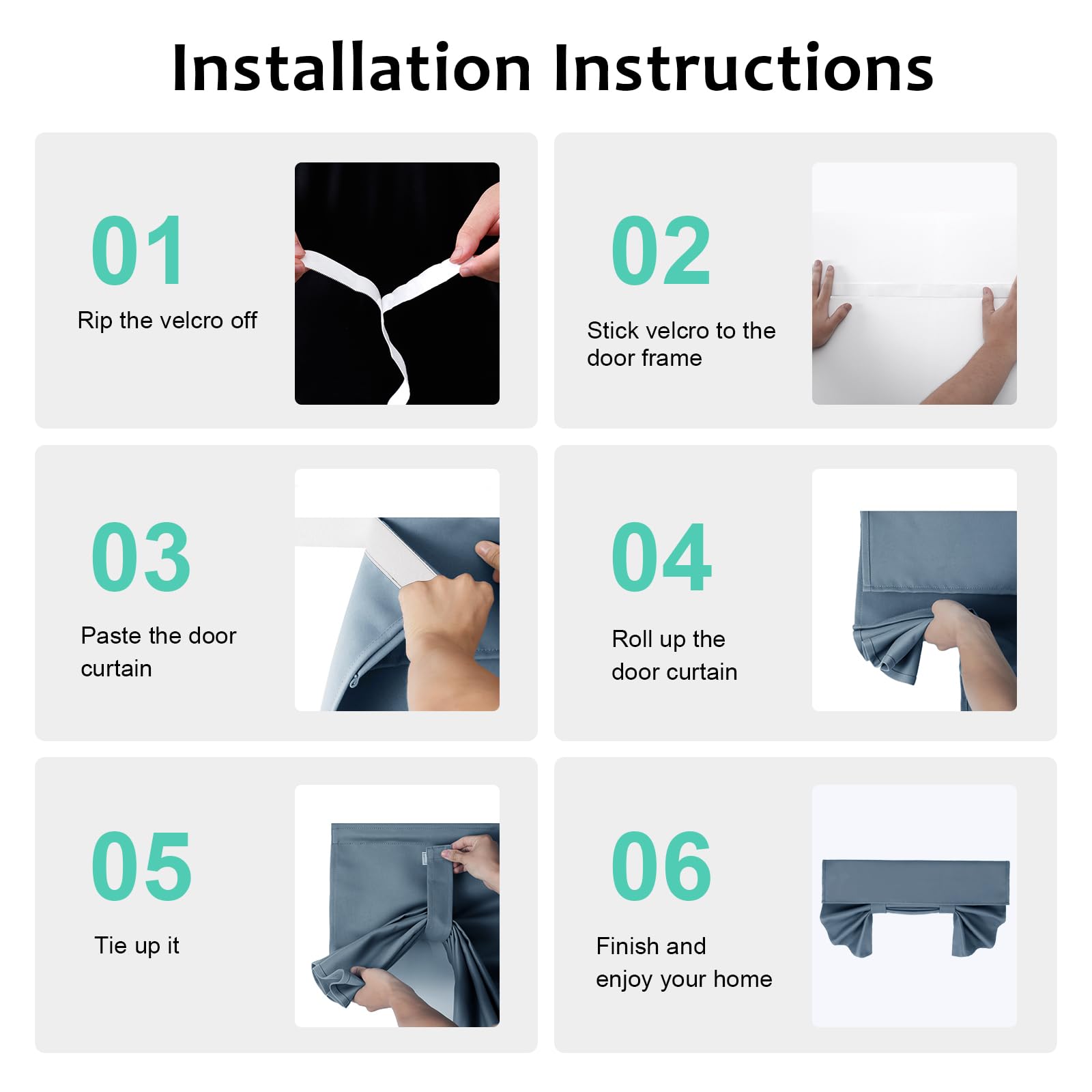 Installation Instructions

01
Rip the velcro off

02
Stick velcro to the door frame

03
Paste the door curtain

04
Roll up the door curtain

05
Tie up it

06
Finish and enjoy your home