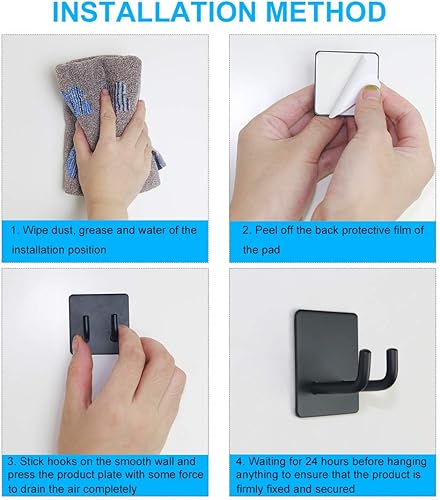 INSTALLATION METHOD

1. Wipe dust, grease and water of the installation position

2. Peel off the back protective film of the pad

3. Stick hooks on the smooth wall and press the product plate with some force to drain the air completely

4. Waiting for 24 hours before hanging anything to ensure that the product is firmly fixed and secured