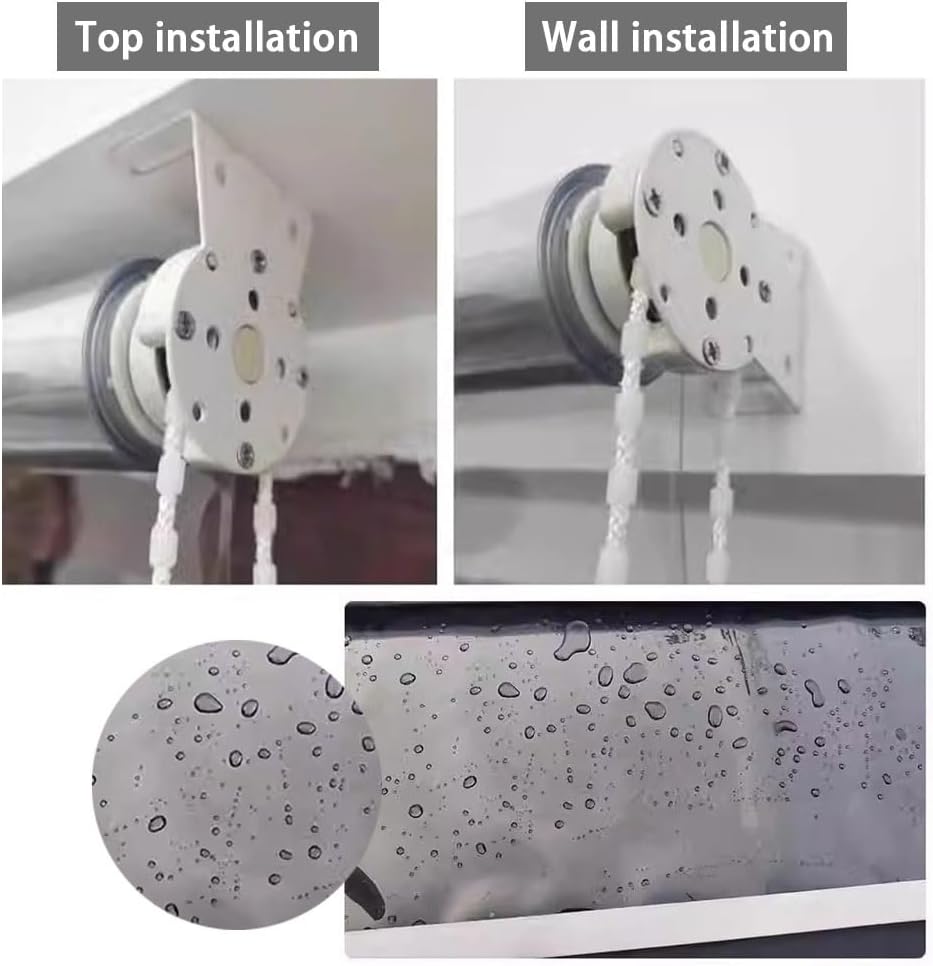 Top installation

Wall installation