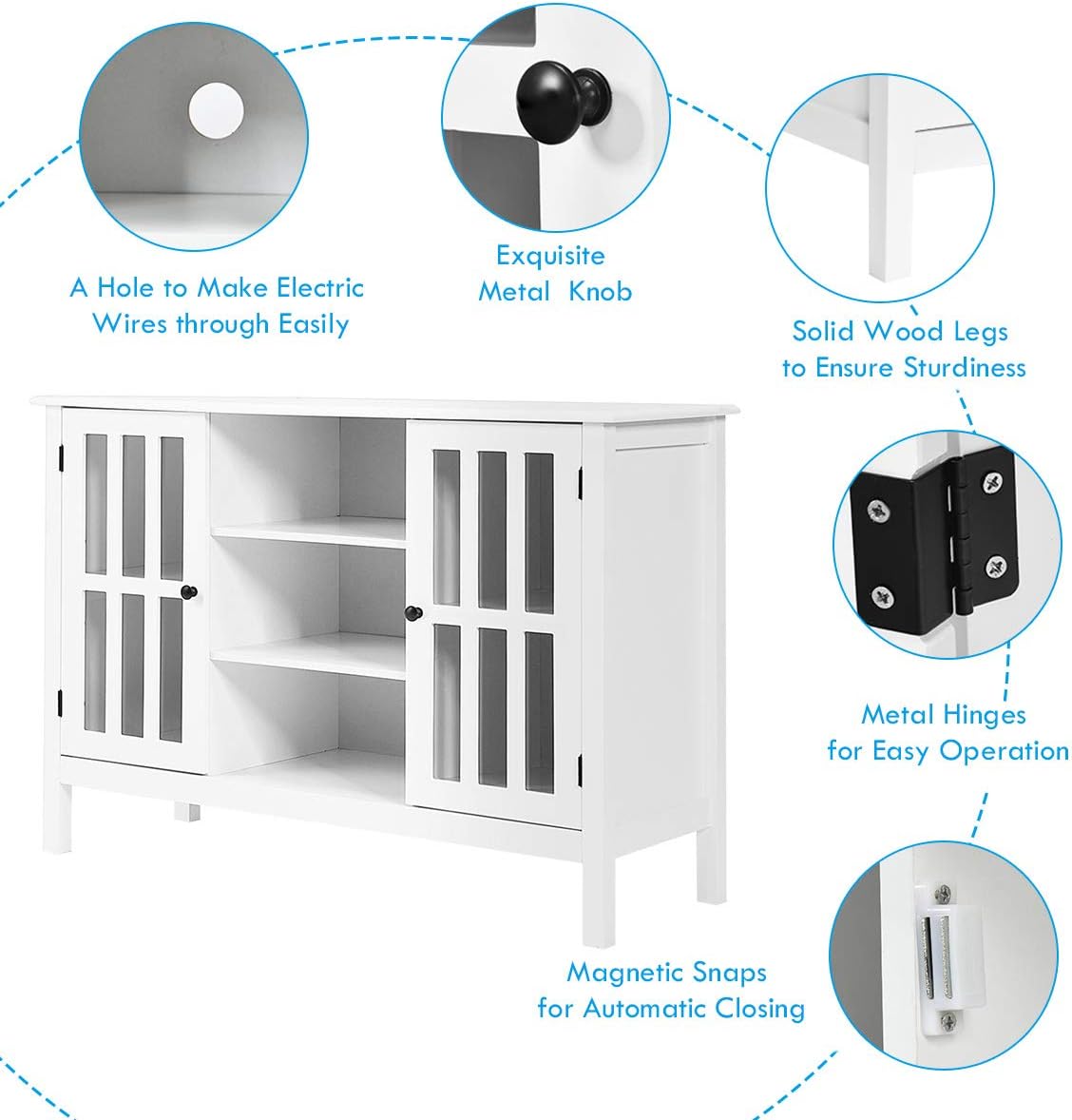 A Hole to Make Electric Wires through Easily

Exquisite Metal Knob

Solid Wood Legs to Ensure Sturdiness

Metal Hinges for Easy Operation

Magnetic Snaps for Automatic Closing