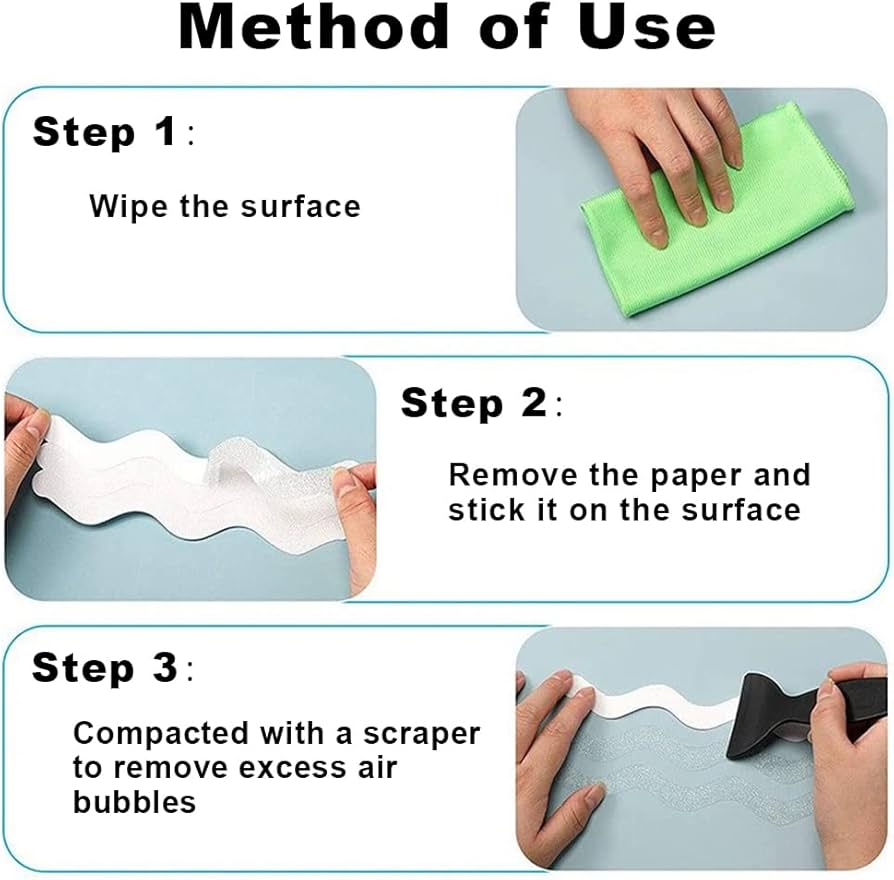 Method of Use

Step 1:

Wipe the surface

Step 2:

Remove the paper and stick it on the surface

Step 3:

Compacted with a scraper to remove excess air bubbles