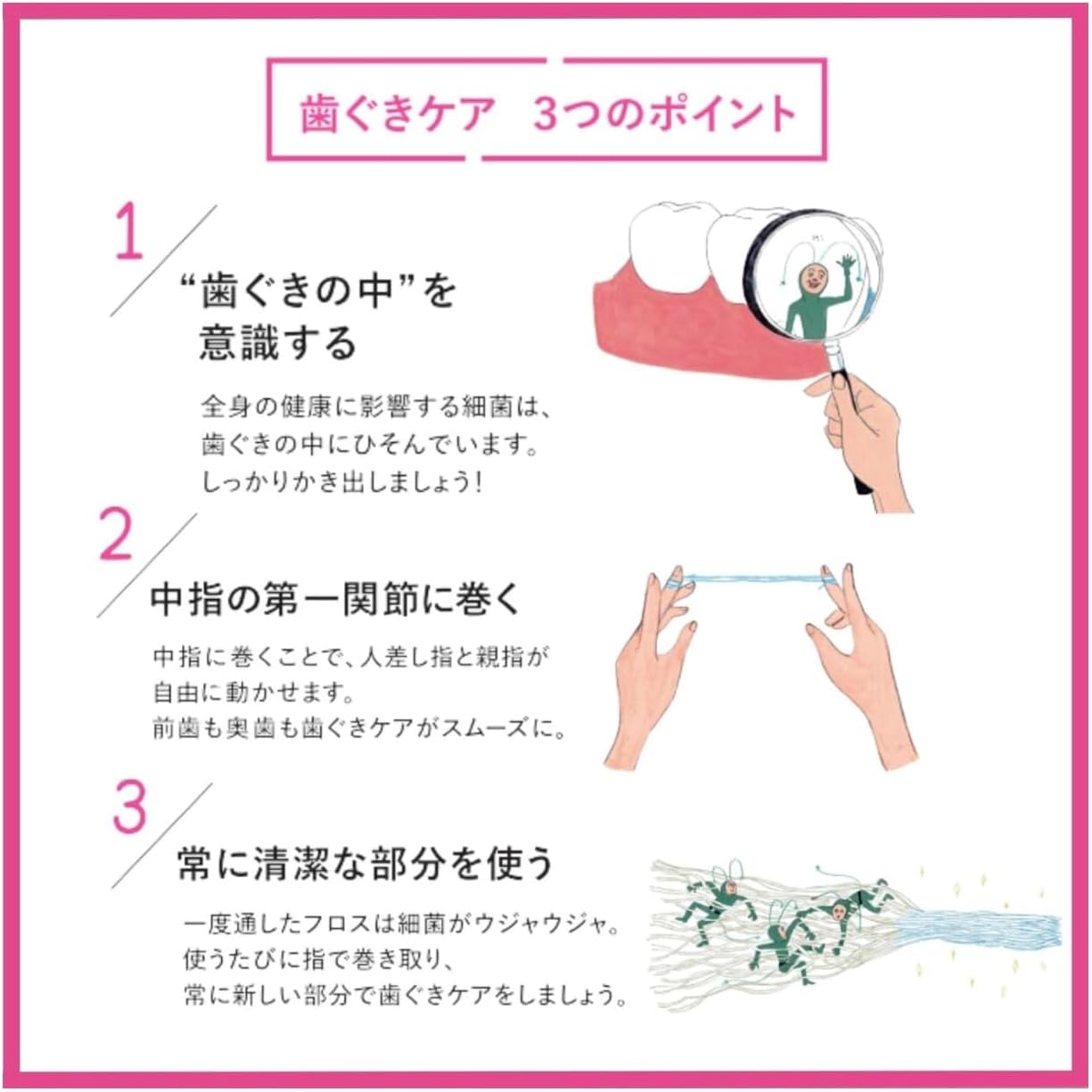 歯ぐきケア　3つのポイント

1

“歯ぐきの中”を意識する

全身の健康に影響する細菌は、歯ぐきの中にひそんでいます。しっかりかき出しましょう！

2

中指の第一関節に巻く

中指に巻くことで、人差し指と親指が自由に動かせます。前歯も奥歯も歯ぐきケアがスムーズに。

3

常に清潔な部分を使う

一度通したフロスは細菌がウジャウジャ。使うたびに指で巻き取り、常に新しい部分で歯ぐきケアをしましょう。